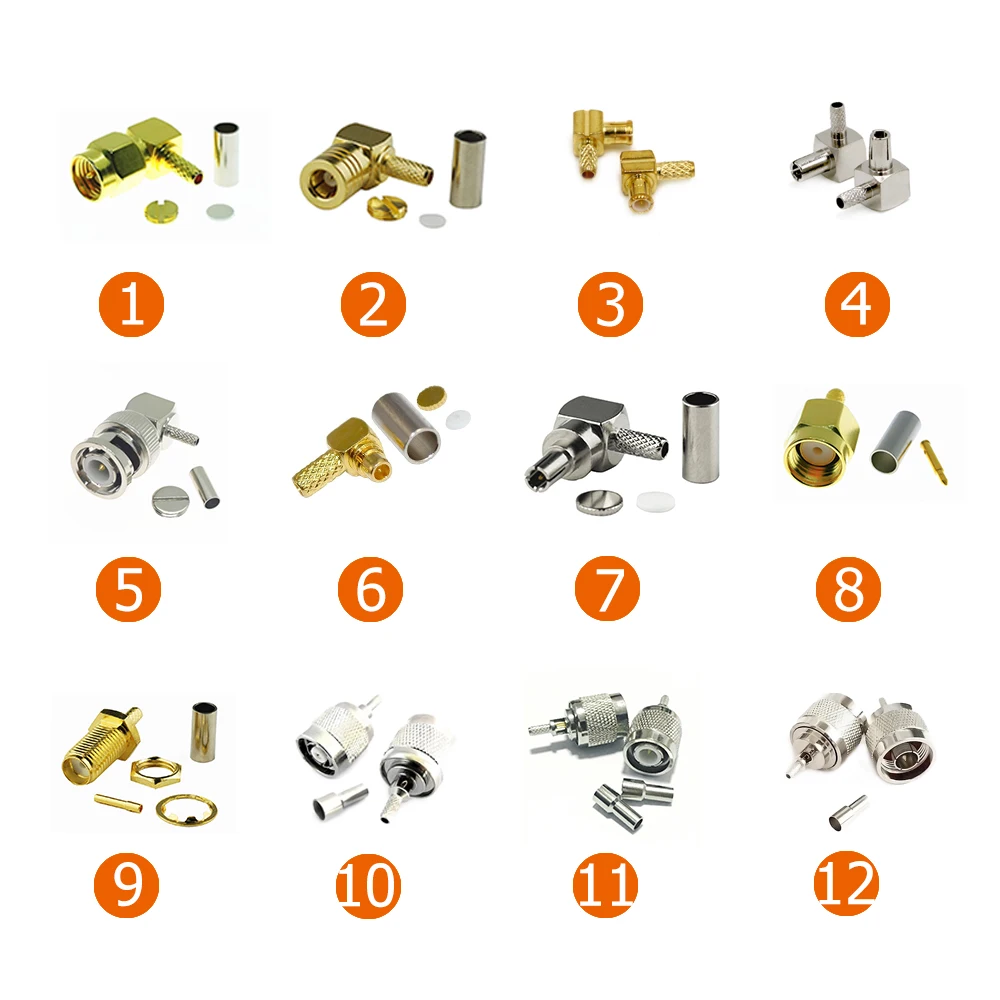 1

2

3

4

5

6

7

8

9

10

11

12