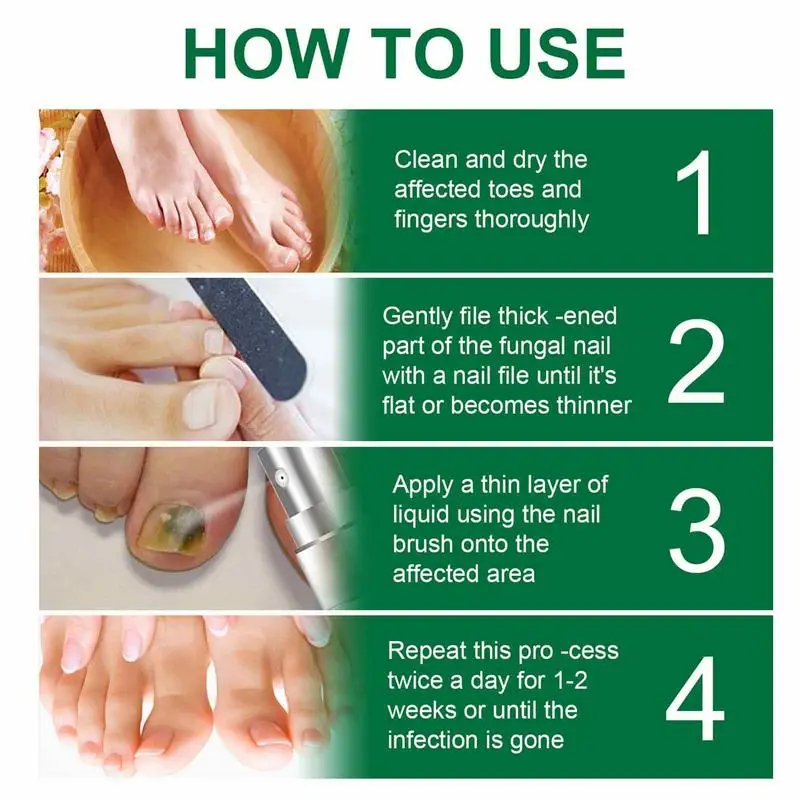 HOW TO USE

Clean and dry the affected toes and fingers thoroughly

1

Gently file thick -ened part of the fungal nail with a nail file until it's flat or becomes thinner

2

Apply a thin layer of liquid using the nail brush onto the affected area

3

Repeat this pro -cess twice a day for 1-2 weeks or until the infection is gone

4