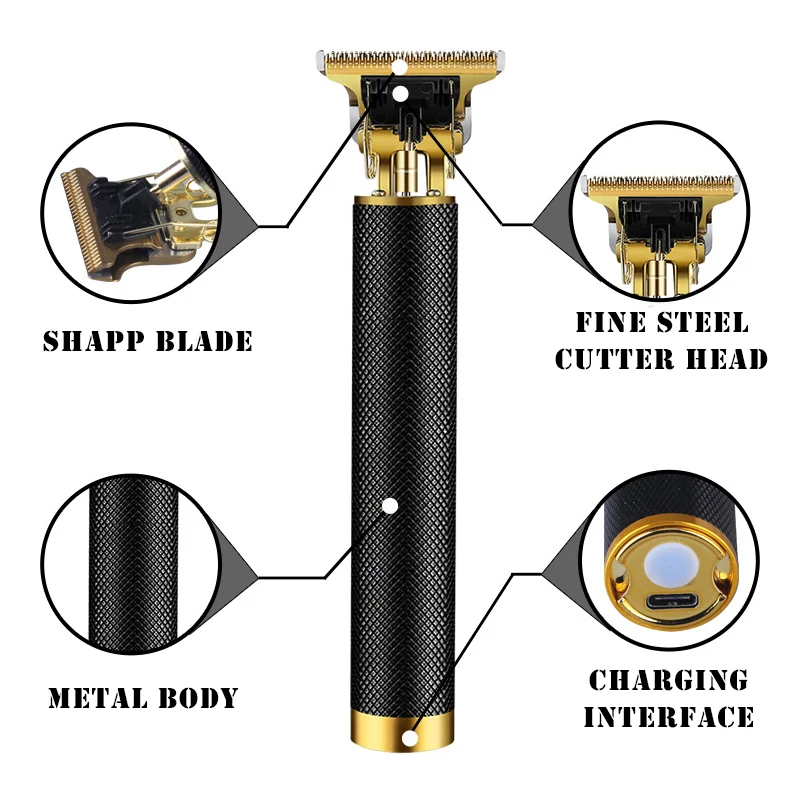 SHAPP BLADE

FINE STEEL CUTTER HEAD

METAL BODY

CHARGING INTERFACE