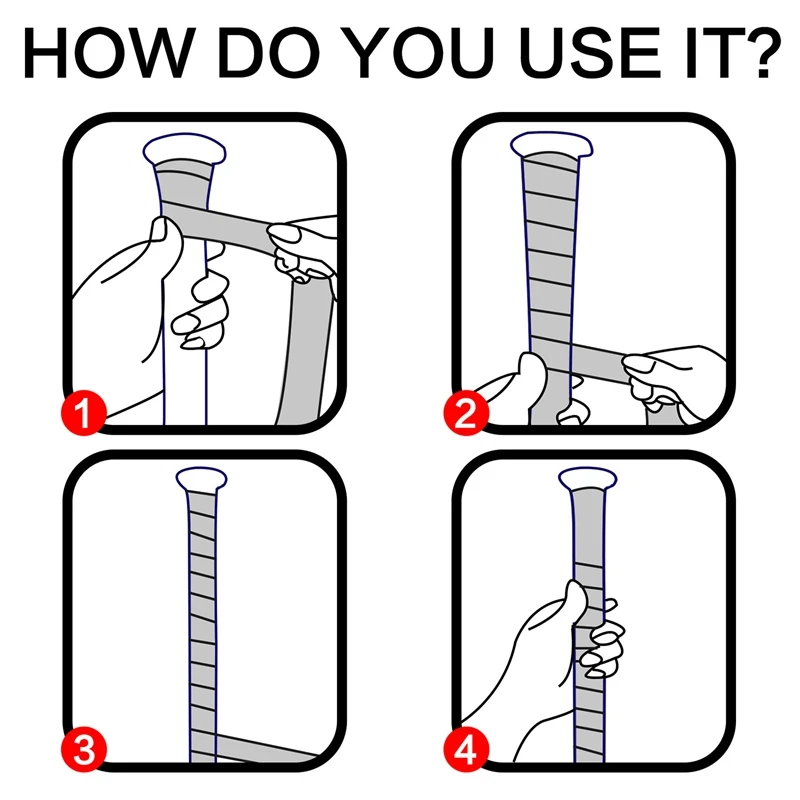 HOW DO YOU USE IT?

1

2

3

4