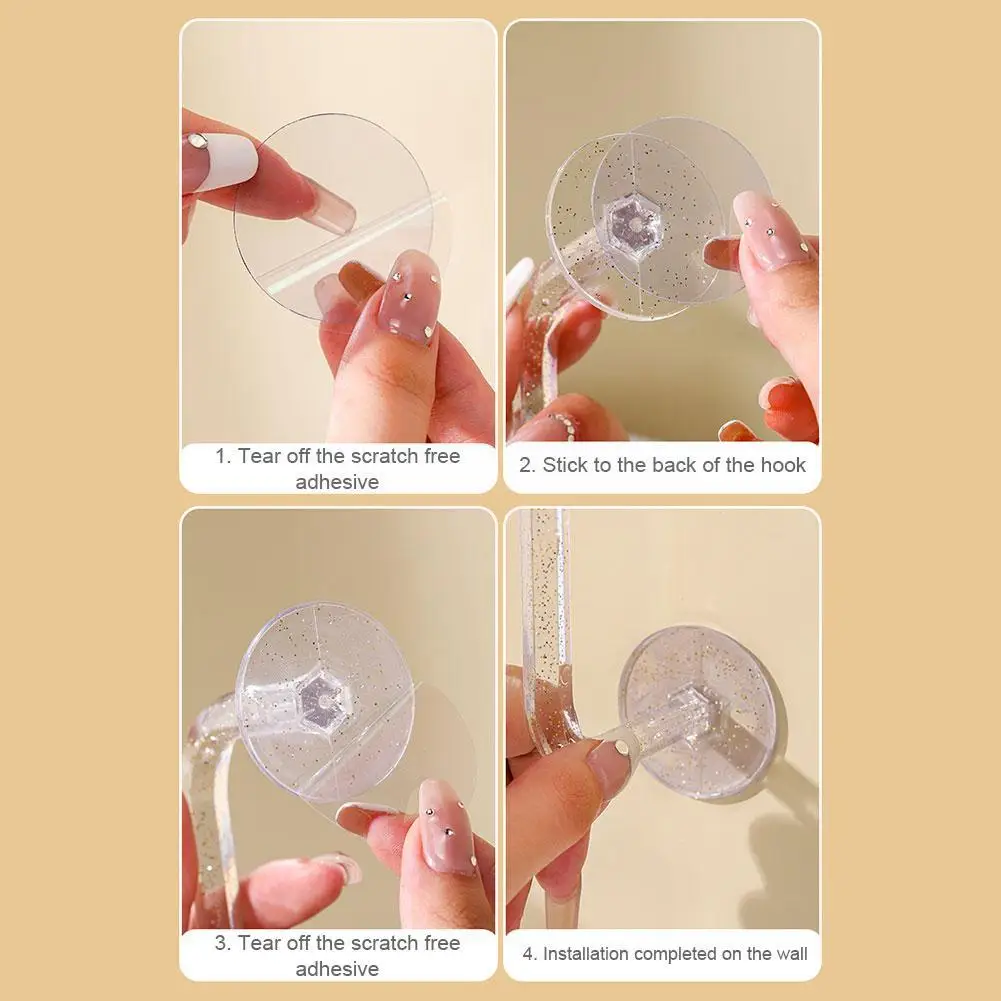 1. Tear off the scratch free adhesive

2. Stick to the back of the hook

3. Tear off the scratch free adhesive

4. Installation completed on the wall