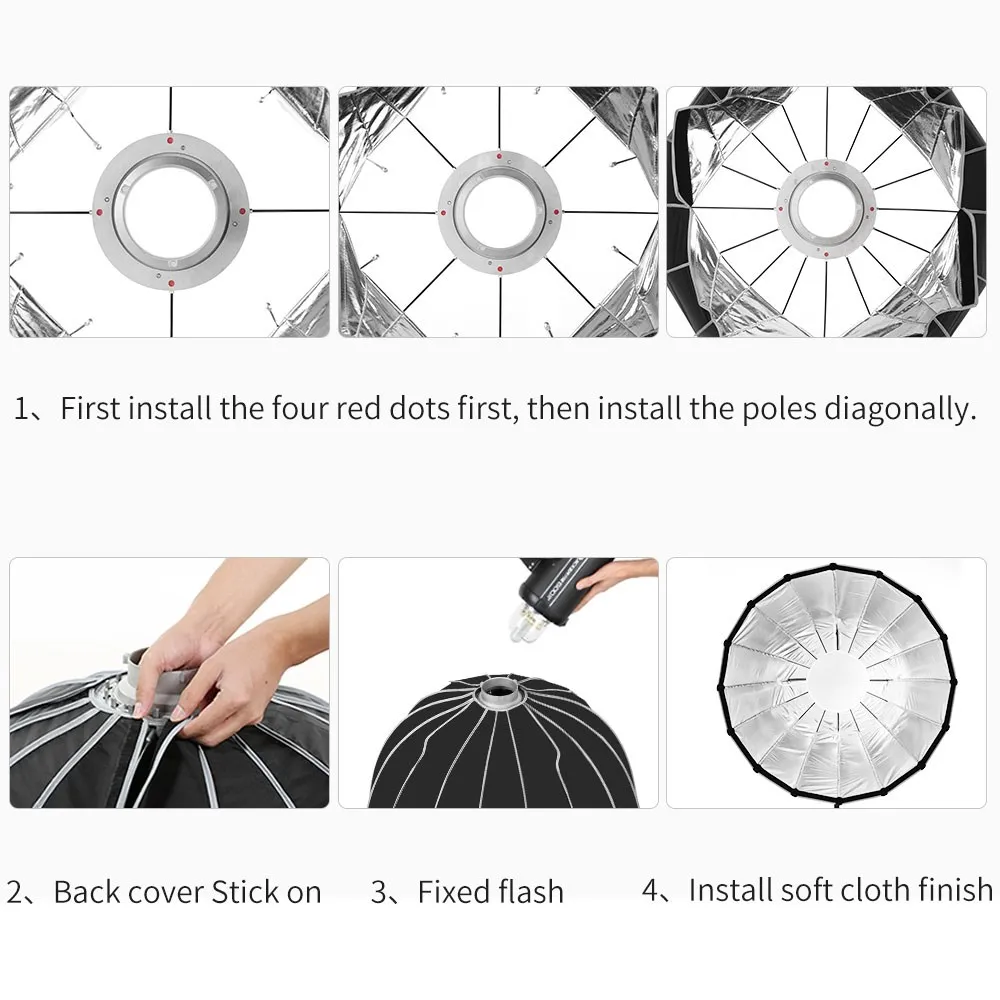 1、First install the four red dots first, then install the poles diagonally.

2、Back cover Stick on

3、Fixed flash

4、Install soft cloth finish