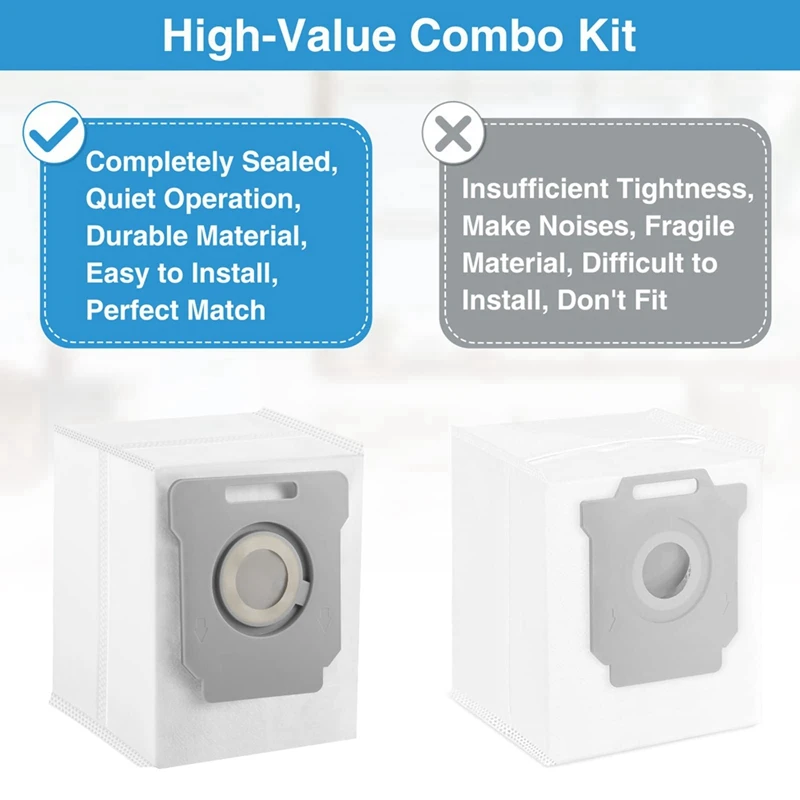 High-Value Combo Kit

Completely Sealed, Quiet Operation, Durable Material, Easy to Install, Perfect Match

Insufficient Tightness, Make Noises, Fragile Material, Difficult to Install, Don't Fit