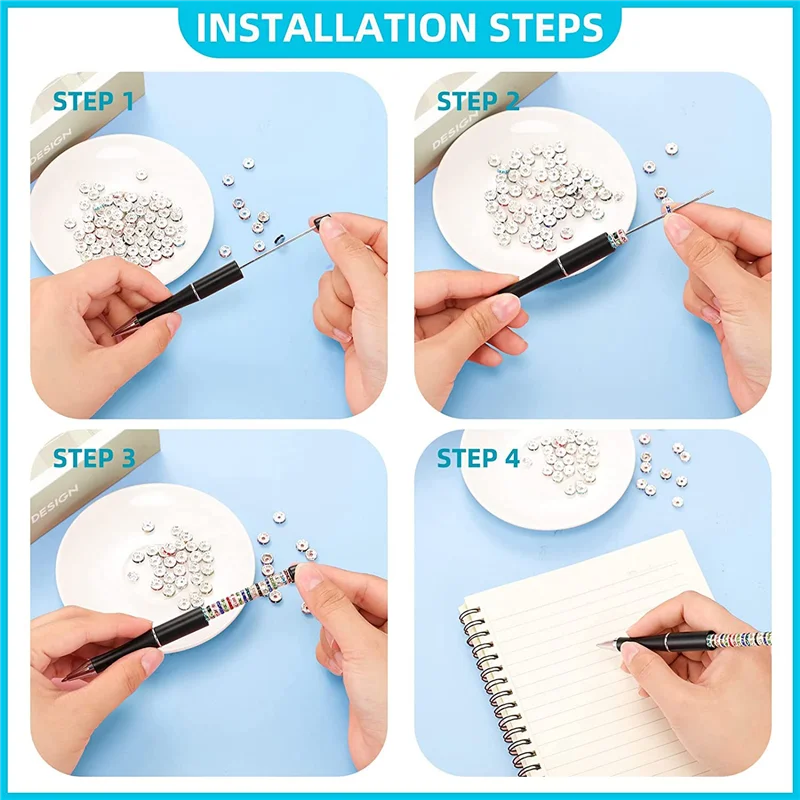 INSTALLATION STEPS

STEP 1

DESIGN

STEP 2

DESIGN

STEP 3

DESIGN

STEP 4