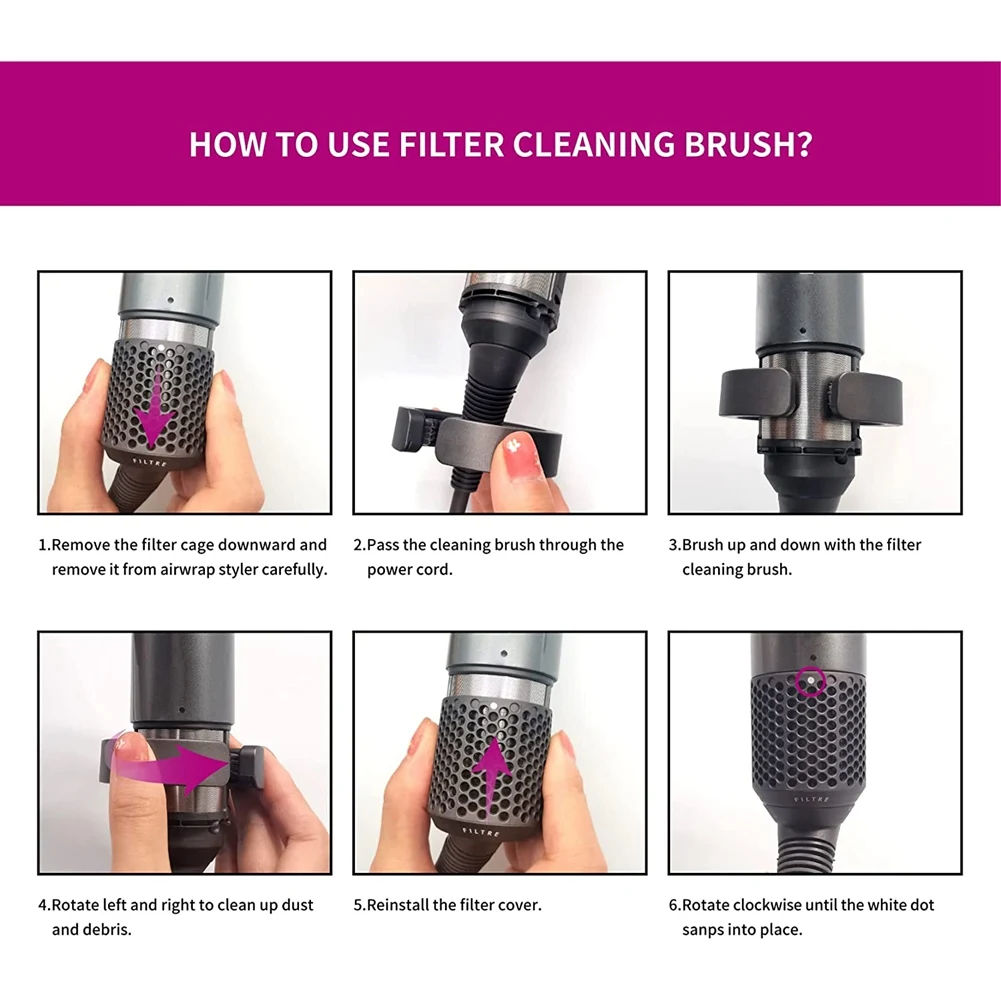 HOW TO USE FILTER CLEANING BRUSH?

FILTRE

1.Remove the filter cage downward and remove it from airwrap styler carefully.

2.Pass the cleaning brush through the power cord.

3.Brush up and down with the filter cleaning brush.

FILTRE

FILTRE

4.Rotate left and right to clean up dust and debris.

5.Reinstall the filter cover.

6.Rotate clockwise until the white dot sanps into place.