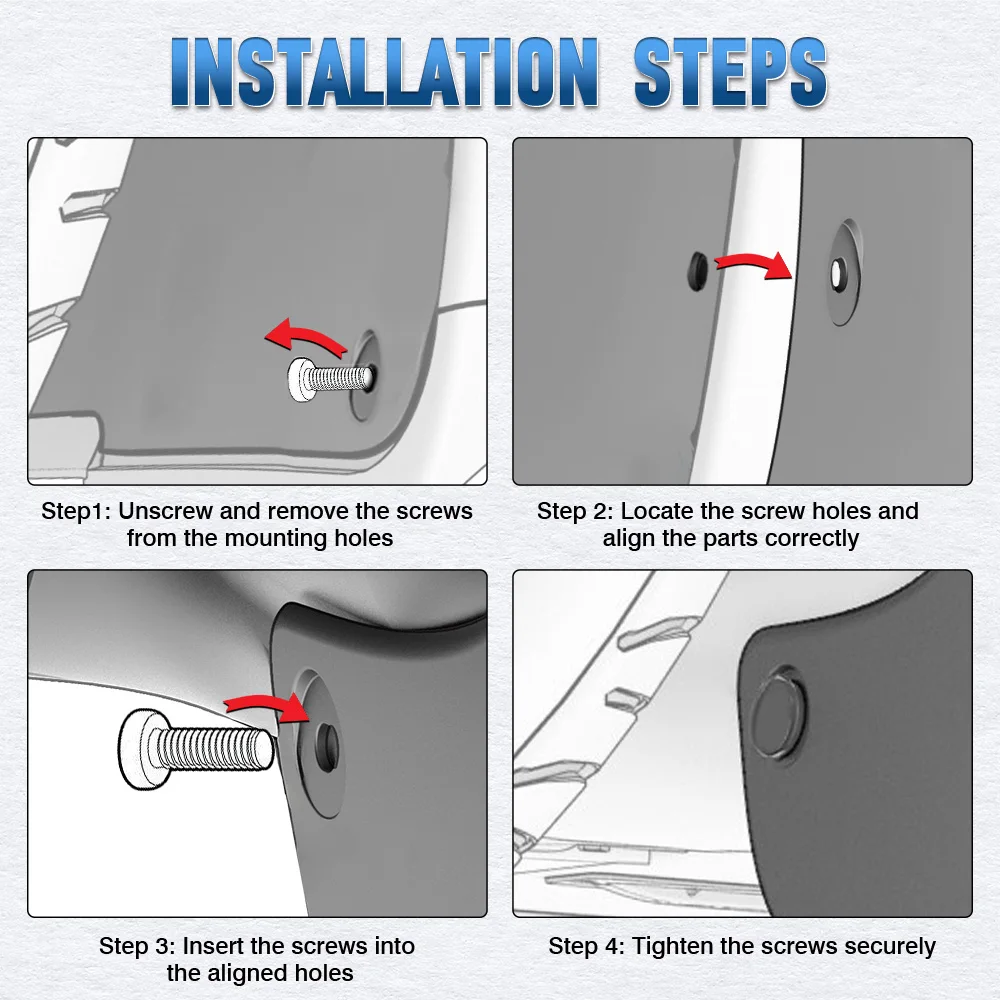 INSTALLATION STEPS

Step1: Unscrew and remove the screws from the mounting holes

Step 2: Locate the screw holes and align the parts correctly

Step 3: Insert the screws into the aligned holes

Step 4: Tighten the screws securely