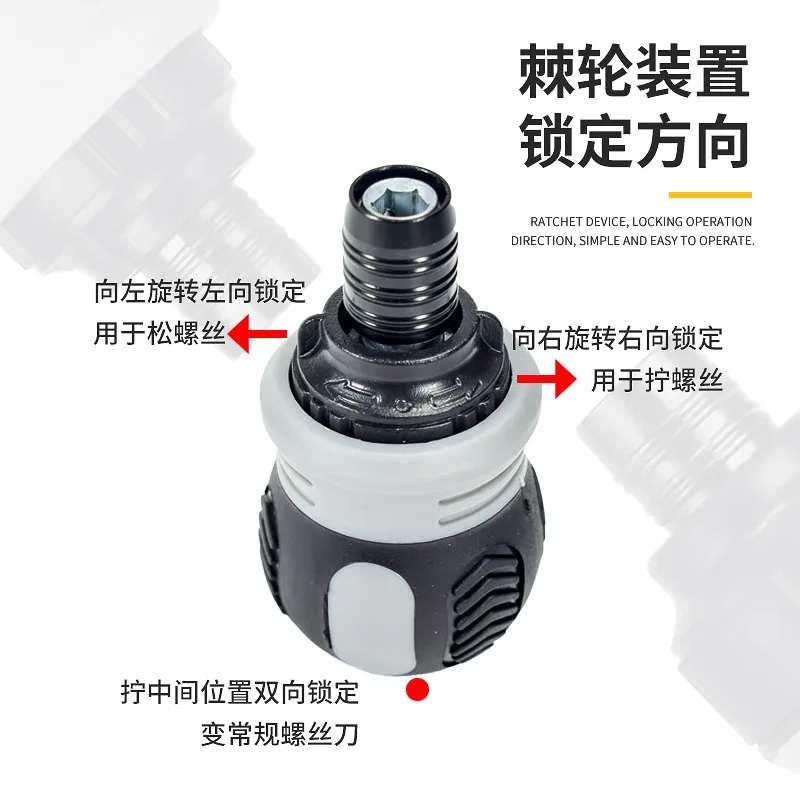 棘轮装置
锁定方向

RATCHET DEVICE, LOCKING OPERATION DIRECTION, SIMPLE AND EASY TO OPERATE.

向左旋转左向锁定
用于松螺丝

向右旋转右向锁定
用于拧螺丝

拧中间位置双向锁定
变常规螺丝刀