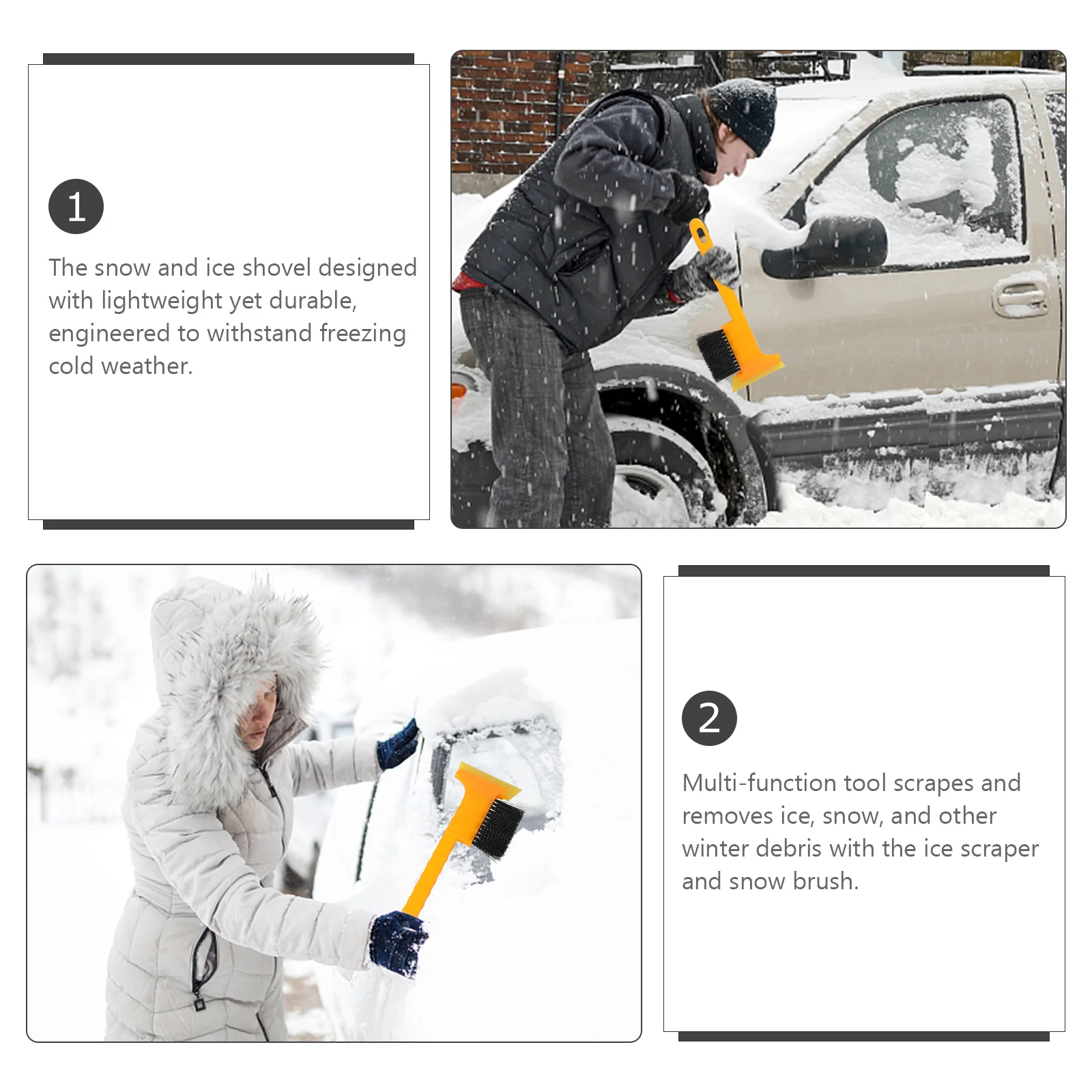 1

The snow and ice shovel designed with lightweight yet durable, engineered to withstand freezing cold weather.

2

Multi-function tool scrapes and removes ice, snow, and other winter debris with the ice scraper and snow brush.