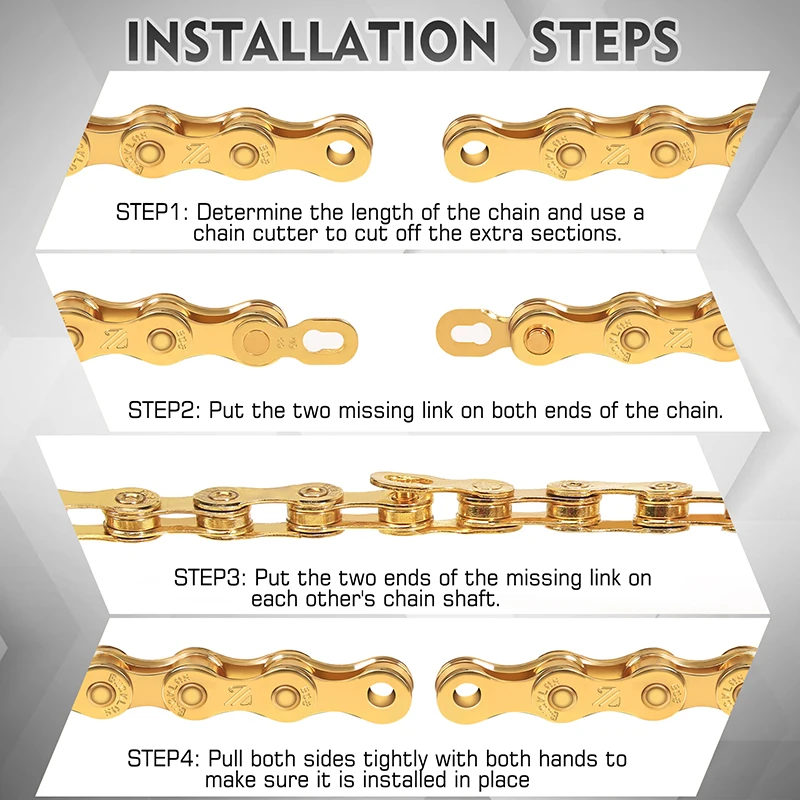 INSTALLATION STEPS

STEP1: Determine the length of the chain and use a chain cutter to cut off the extra sections.

STEP2: Put the two missing link on both ends of the chain.

STEP3: Put the two ends of the missing link on each other's chain shaft.

STEP4: Pull both sides tightly with both hands to make sure it is installed in place