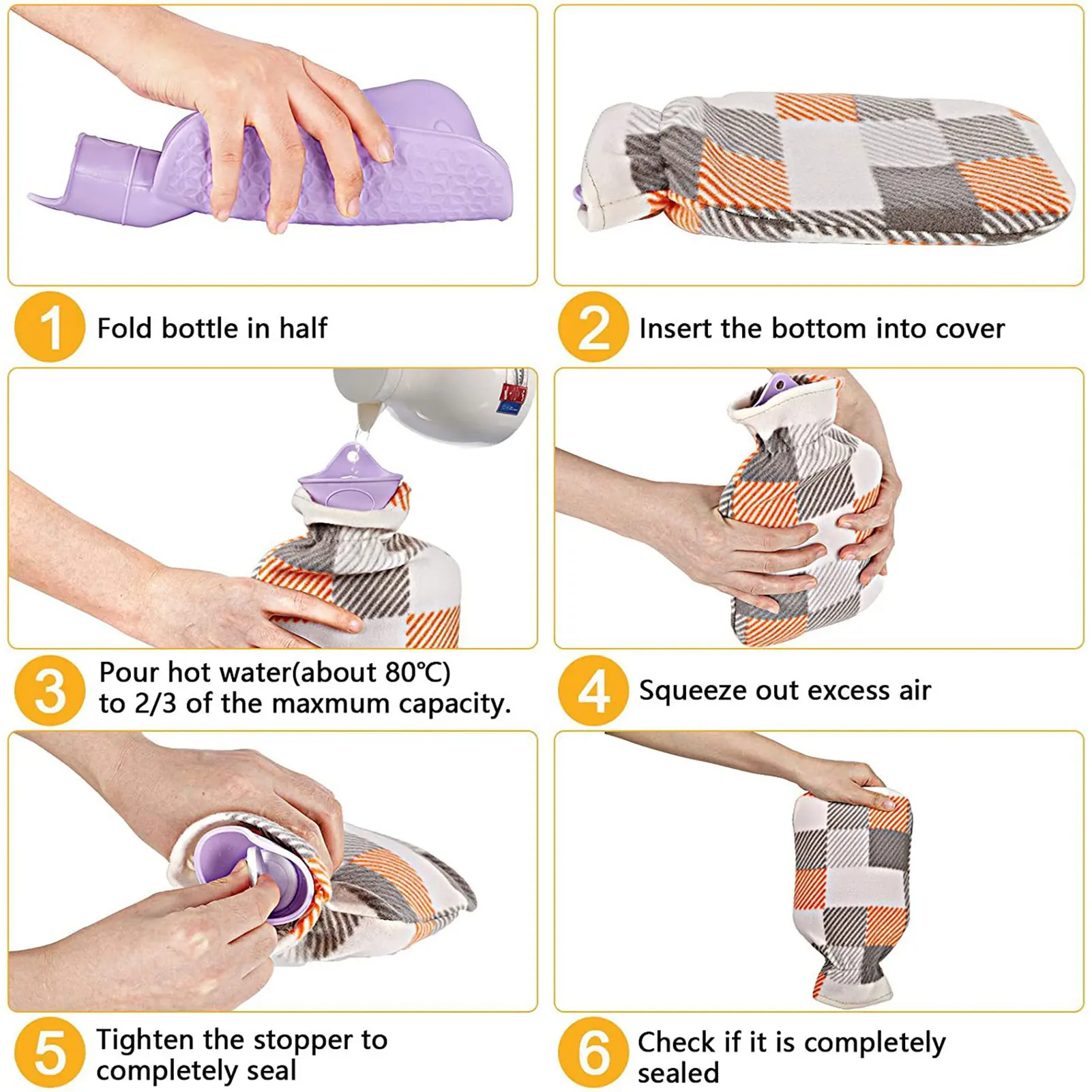 1 Fold bottle in half

2 Insert the bottom into cover

3 Pour hot water(about 80℃) to 2/3 of the maxmum capacity.

4 Squeeze out excess air

5 Tighten the stopper to completely seal

6 Check if it is completely sealed