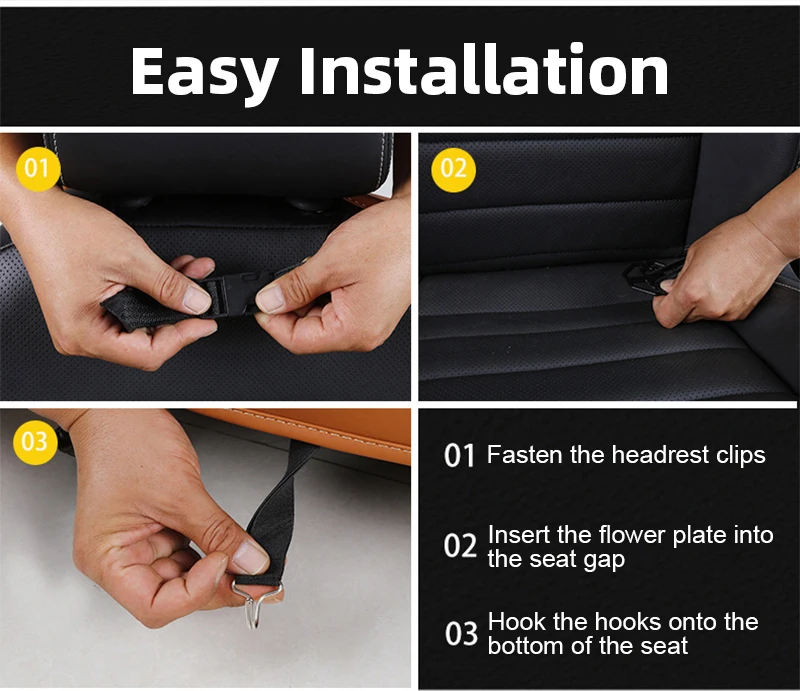 Easy Installation

01

02

03

01 Fasten the headrest clips

02 Insert the flower plate into the seat gap

03 Hook the hooks onto the bottom of the seat