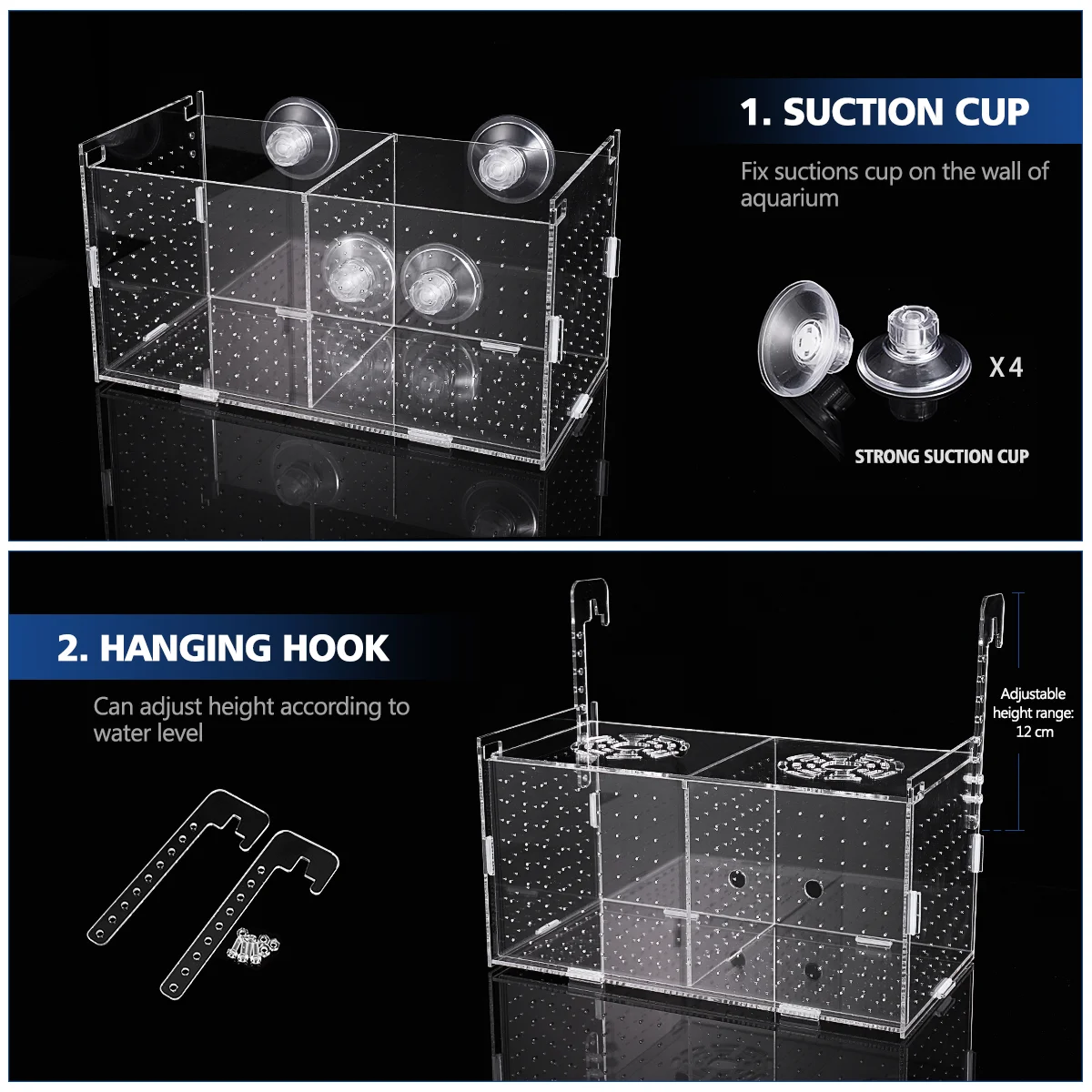 1. SUCTION CUP

Fix suctions cup on the wall of aquarium

X 4

STRONG SUCTION CUP

2. HANGING HOOK

Can adjust height according to water level

Adjustable height range: 12 cm