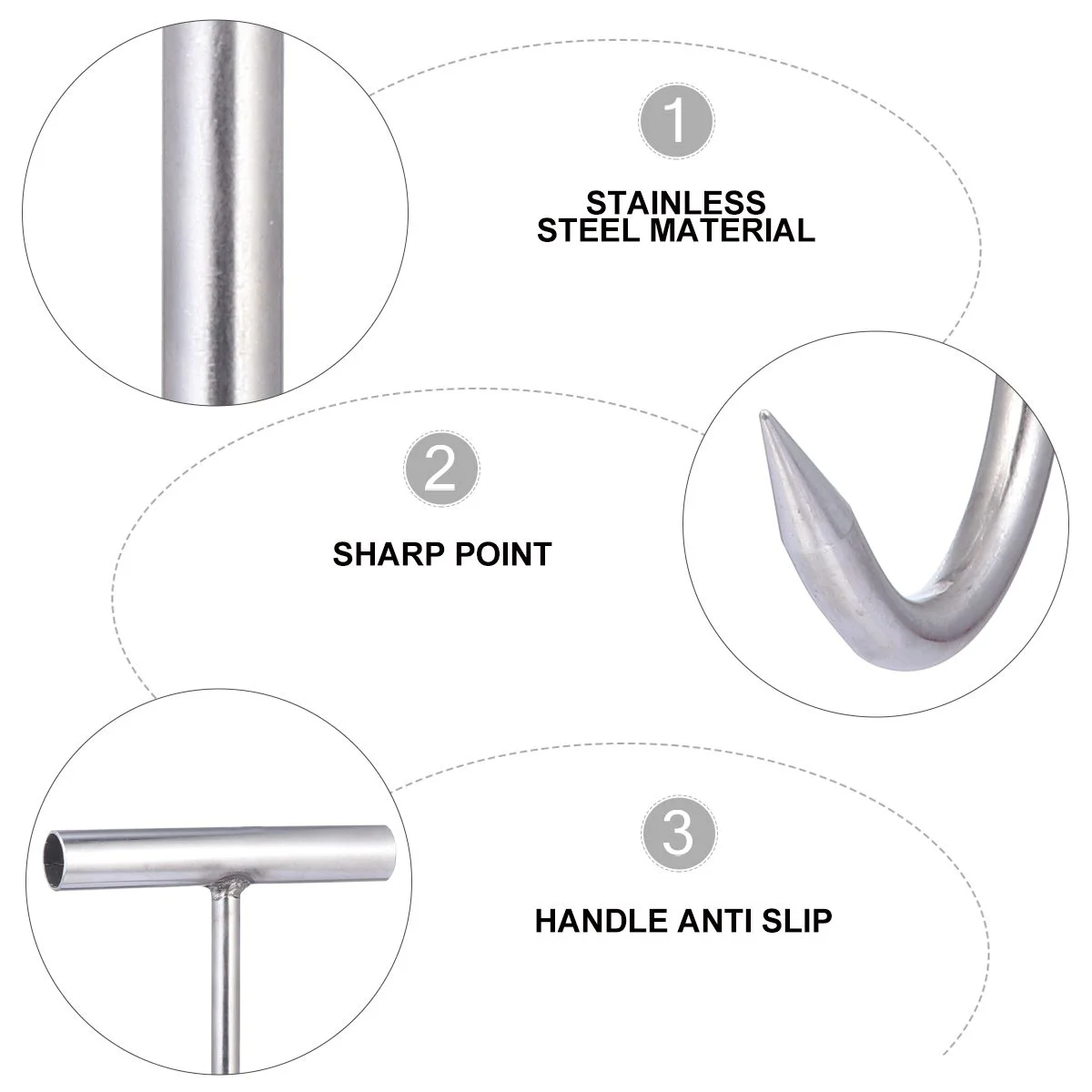 1

STAINLESS STEEL MATERIAL

2

SHARP POINT

3

HANDLE ANTI SLIP