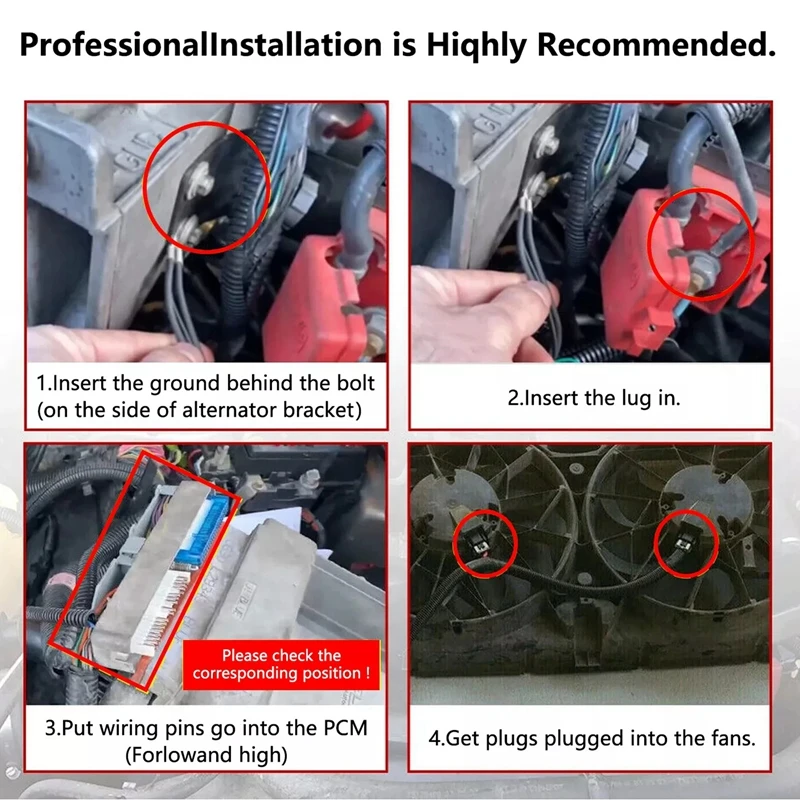 ProfessionalInstallation is Hiqhly Recommended.

1.Insert the ground behind the bolt (on the side of alternator bracket)

2.Insert the lug in.

Please check the corresponding position !

3.Put wiring pins go into the PCM (Forlowand high)

4.Get plugs plugged into the fans.