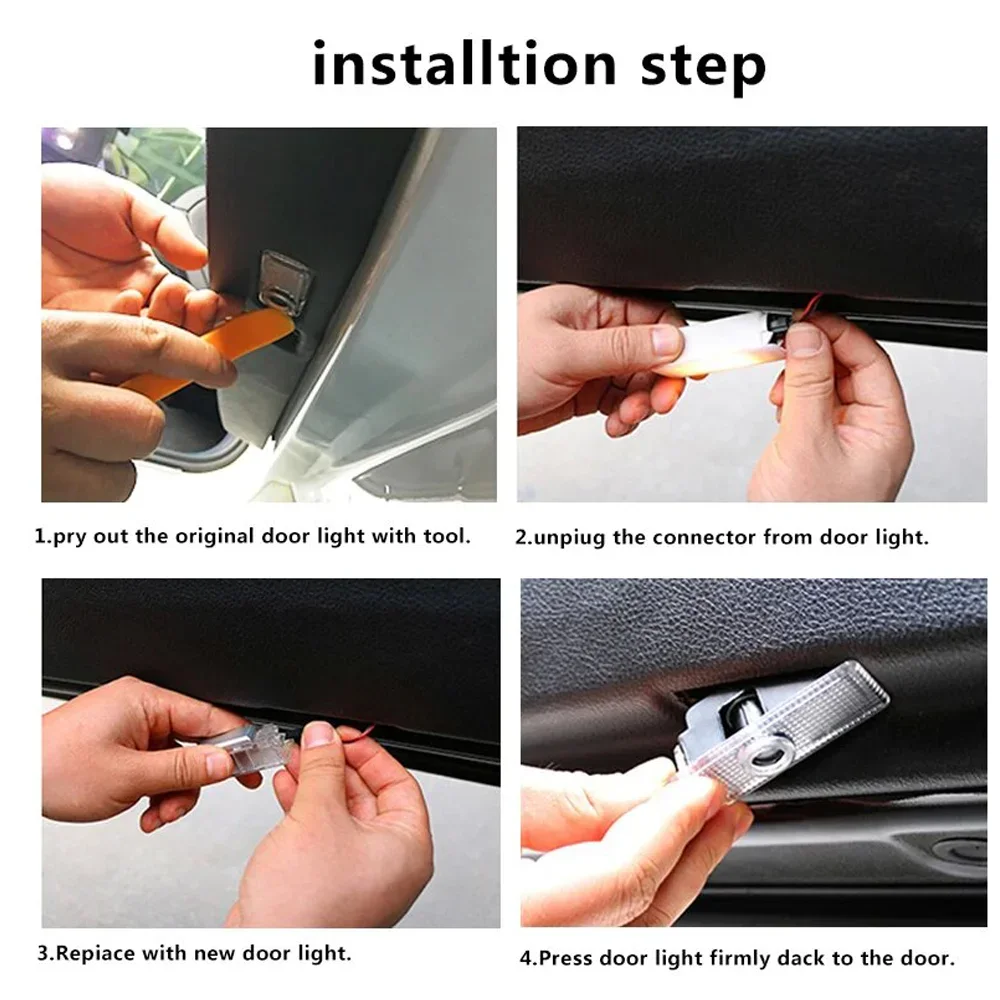 installtion step

1.pry out the original door light with tool.

2.unpiug the connector from door light.

3.Repiace with new door light.

4.Press door light firmly dack to the door.