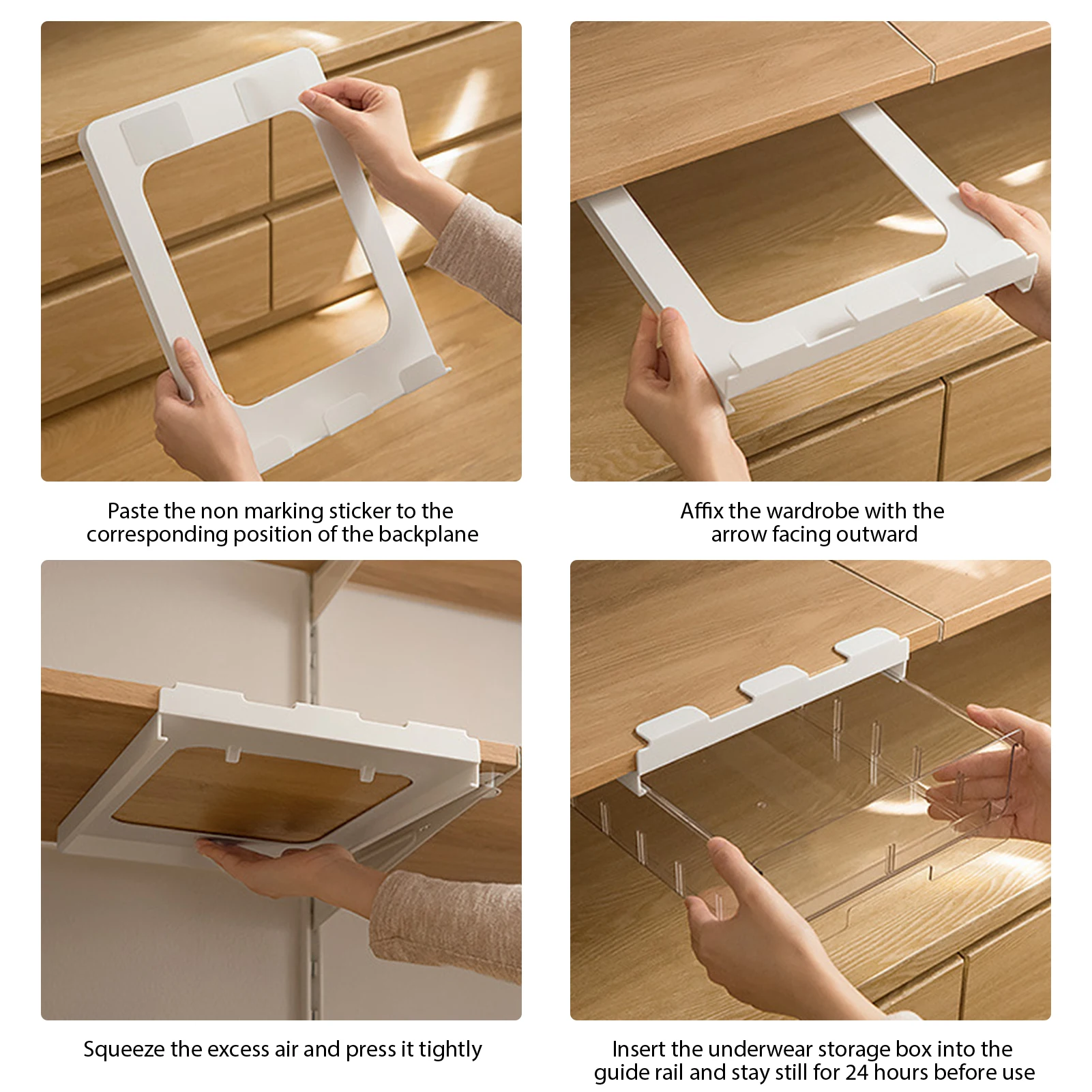 Paste the non marking sticker to the corresponding position of the backplane

Affix the wardrobe with the arrow facing outward

Squeeze the excess air and press it tightly

Insert the underwear storage box into the guide rail and stay still for 24 hours before use