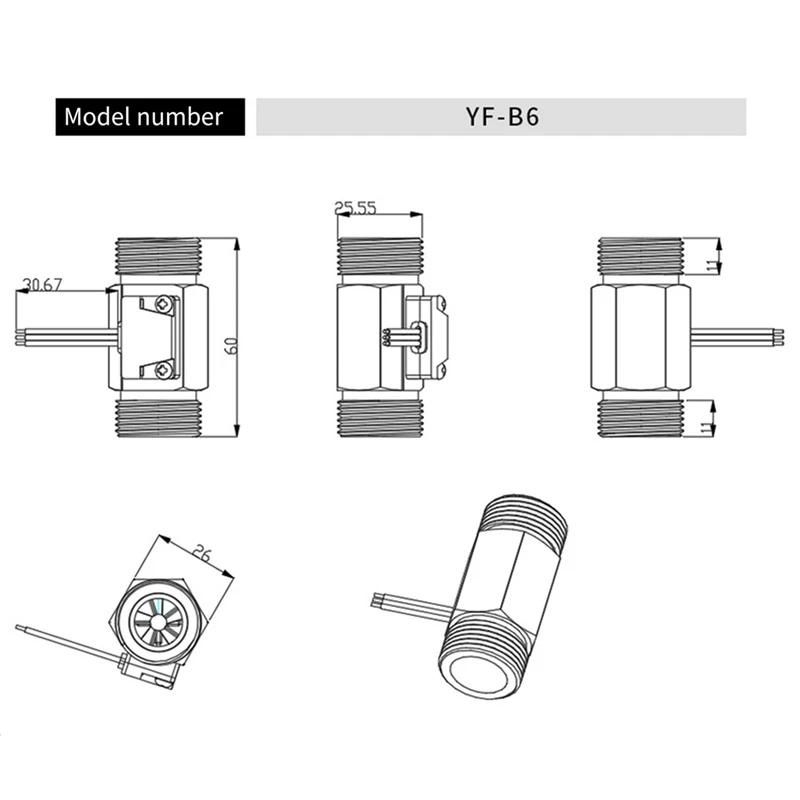 Model number

YF-B6

30.67

60

25.55

11

11

26