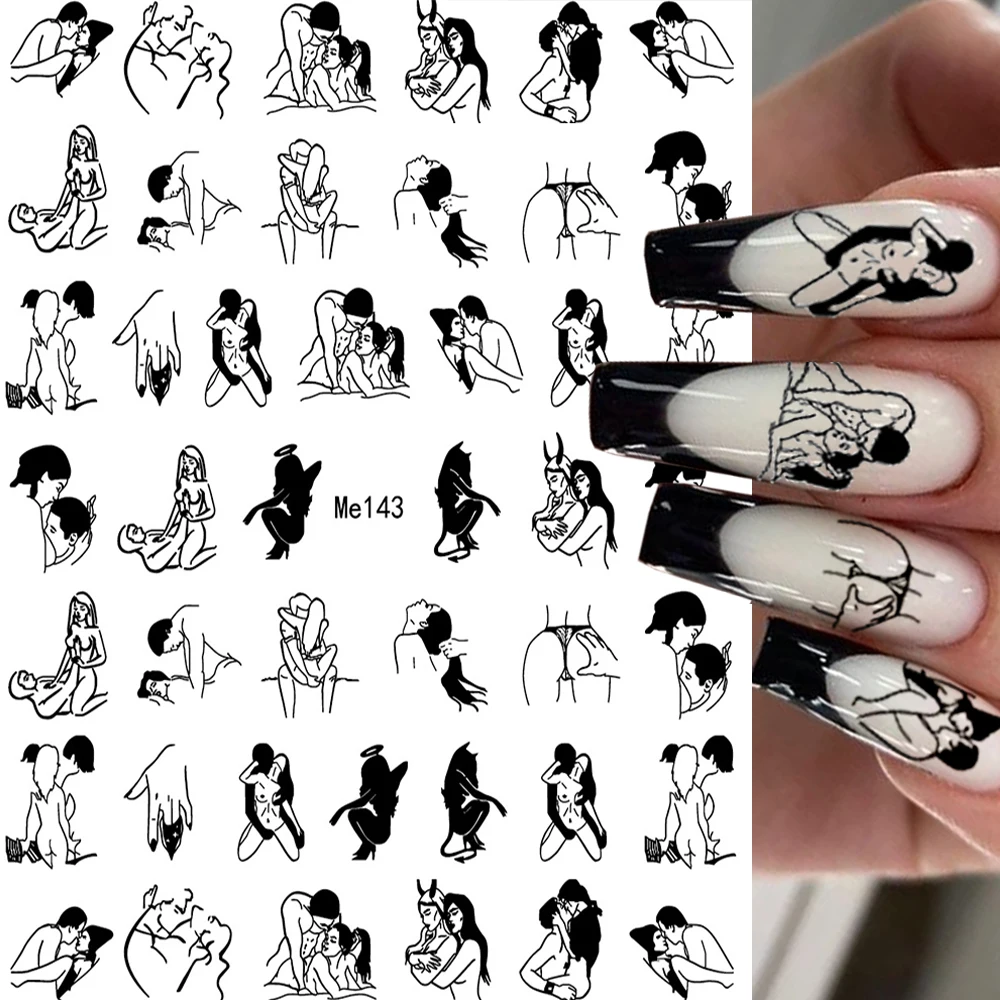 Me143