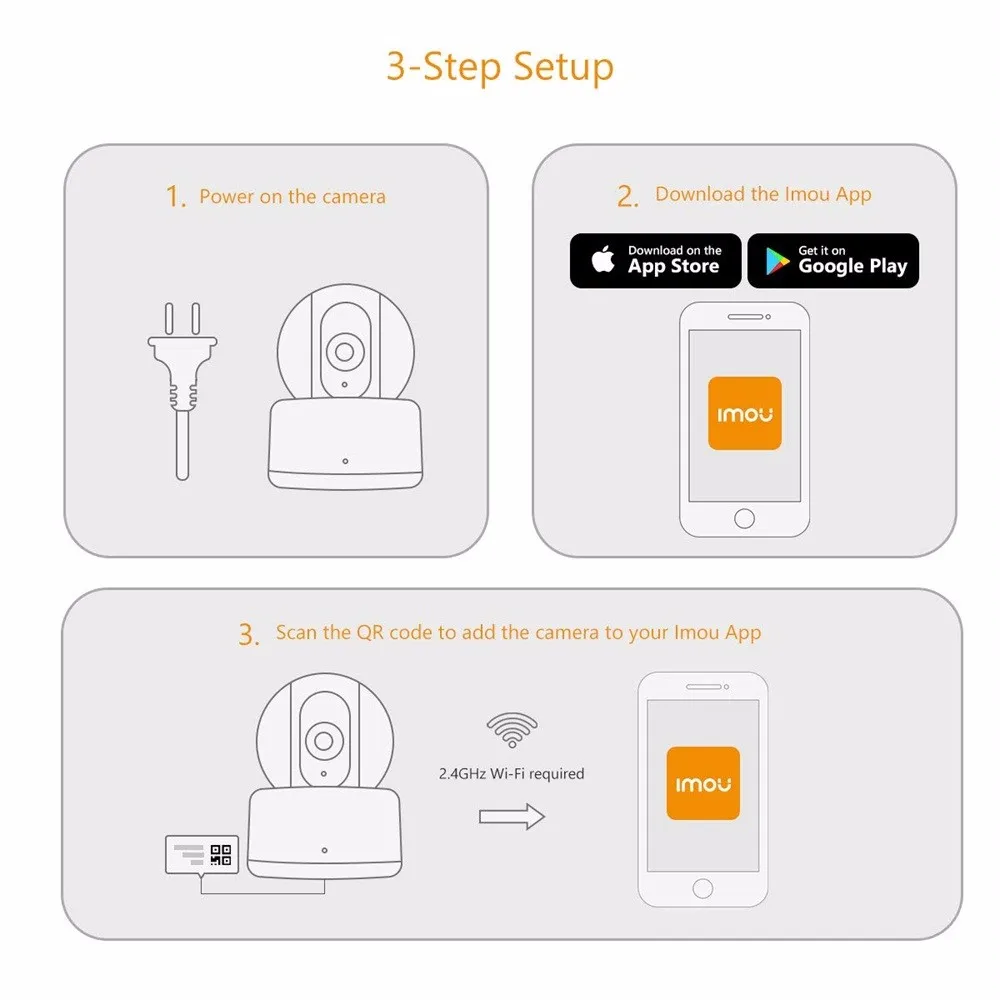 3-Step Setup

1. Power on the camera

2. Download the Imou App

Download on the App Store

Get it on Google Play

imou

3. Scan the QR code to add the camera to your Imou App

2.4GHz Wi-Fi required

imou