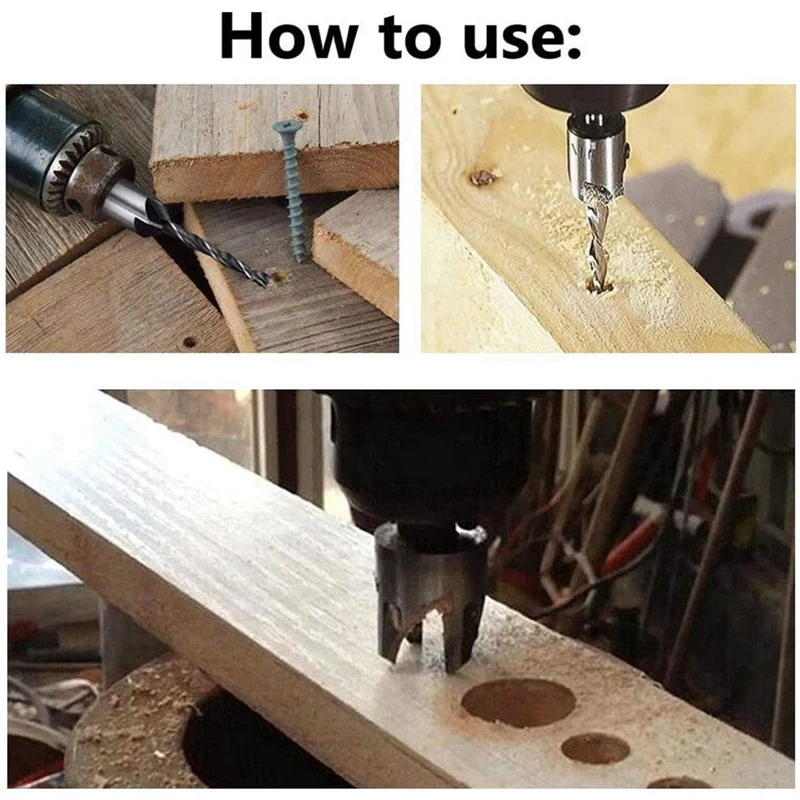 How to use: