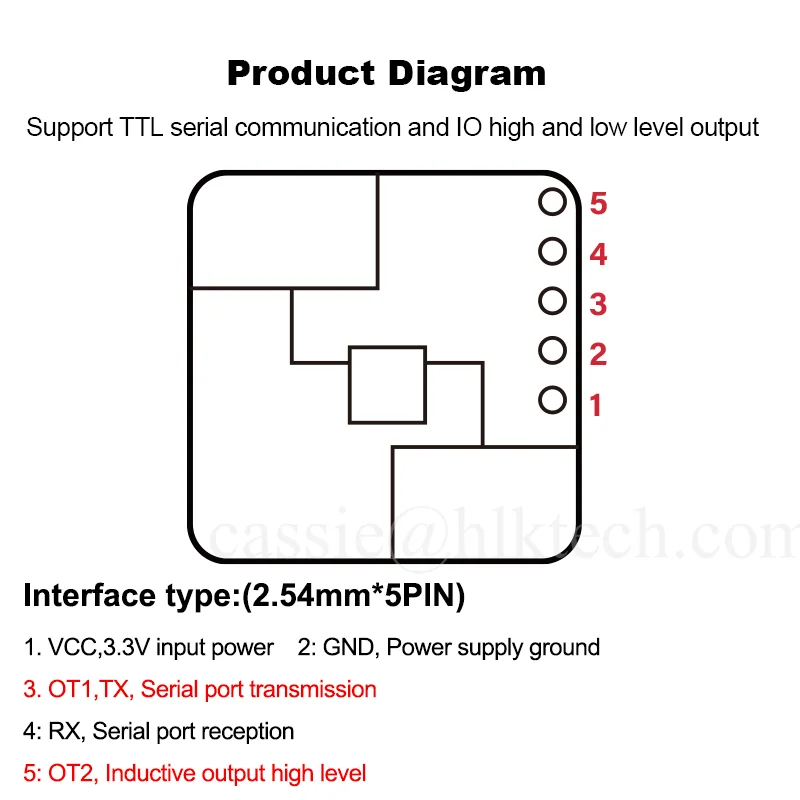 Product Diagram

Support TTL serial communication and IO high and low level output

5
4
3
2
1

cassie@hlktech.com

Interface type:(2.54mm*5PIN)

1. VCC,3.3V input power 2: GND, Power supply ground

3. OT1,TX, Serial port transmission

4: RX, Serial port reception

5: OT2, Inductive output high level