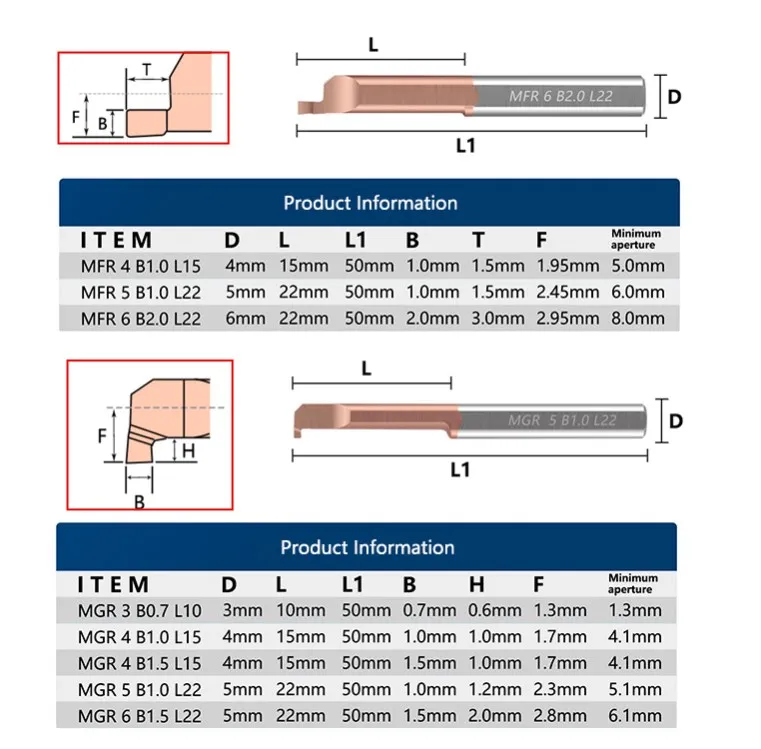 T
F
B

L
MFR 6 B2.0 L22
D
L1

Product Information

| ITEM | D | L | L1 | B | T | F | Minimum aperture |
|---|---|---|---|---|---|---|---|
| MFR 4 B1.0 L15 | 4mm | 15mm | 50mm | 1.0mm | 1.5mm | 1.95mm | 5.0mm |
| MFR 5 B1.0 L22 | 5mm | 22mm | 50mm | 1.0mm | 1.5mm | 2.45mm | 6.0mm |
| MFR 6 B2.0 L22 | 6mm | 22mm | 50mm | 2.0mm | 3.0mm | 2.95mm | 8.0mm |

F
H
B

L
MGR 5 B1.0 L22
D
L1

Product Information

| ITEM | D | L | L1 | B | H | F | Minimum aperture |
|---|---|---|---|---|---|---|---|
| MGR 3 B0.7 L10 | 3mm | 10mm | 50mm | 0.7mm | 0.6mm | 1.3mm | 1.3mm |
| MGR 4 B1.0 L15 | 4mm | 15mm | 50mm | 1.0mm | 1.0mm | 1.7mm | 4.1mm |
| MGR 4 B1.5 L15 | 4mm | 15mm | 50mm | 1.5mm | 1.0mm | 1.7mm | 4.1mm |
| MGR 5 B1.0 L22 | 5mm | 22mm | 50mm | 1.0mm | 1.2mm | 2.3mm | 5.1mm |
| MGR 6 B1.5 L22 | 5mm | 22mm | 50mm | 1.5mm | 2.0mm | 2.8mm | 6.1mm |