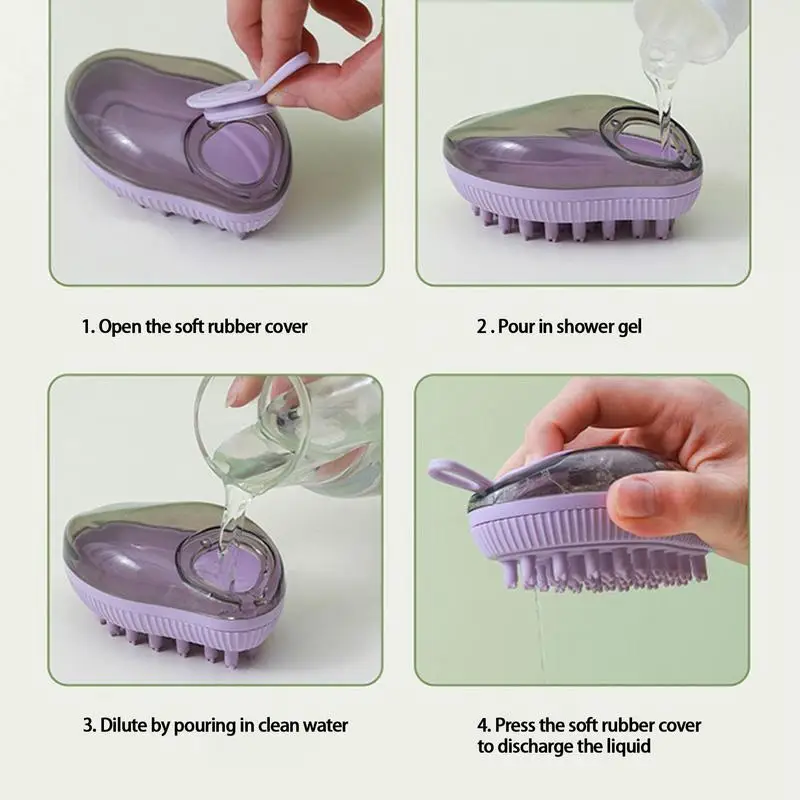 1. Open the soft rubber cover

2 . Pour in shower gel

3. Dilute by pouring in clean water

4. Press the soft rubber cover to discharge the liquid