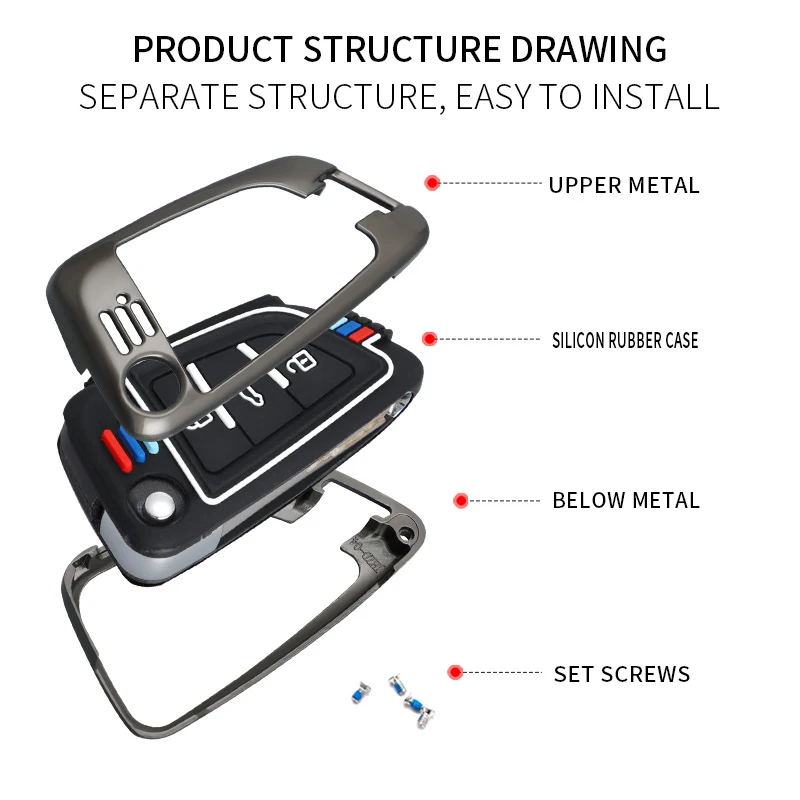 PRODUCT STRUCTURE DRAWING
SEPARATE STRUCTURE, EASY TO INSTALL

UPPER METAL

SILICON RUBBER CASE

BELOW METAL

SET SCREWS