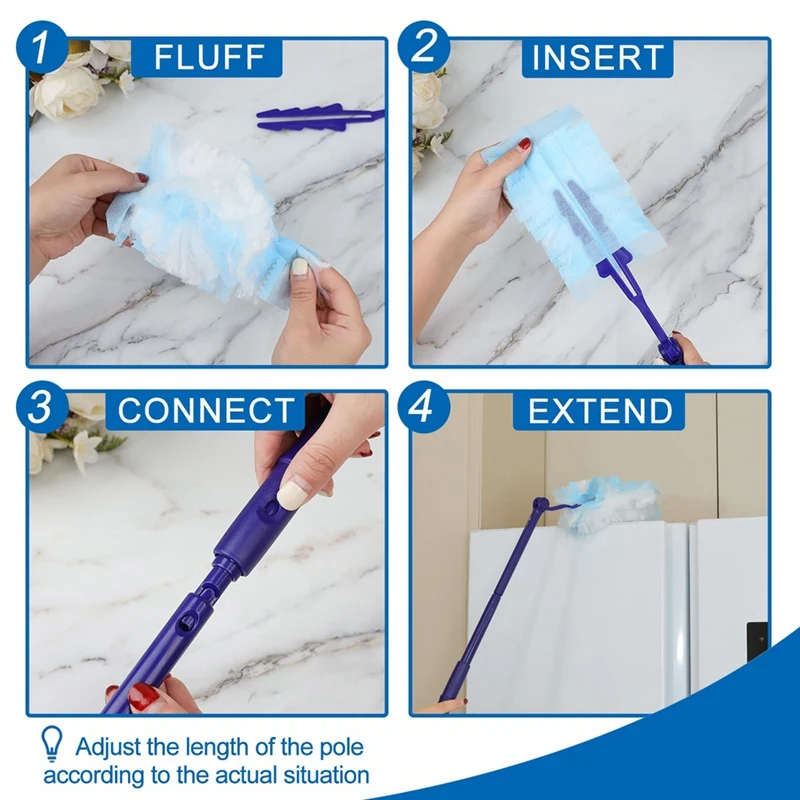 1 FLUFF

2 INSERT

3 CONNECT

4 EXTEND

Adjust the length of the pole according to the actual situation