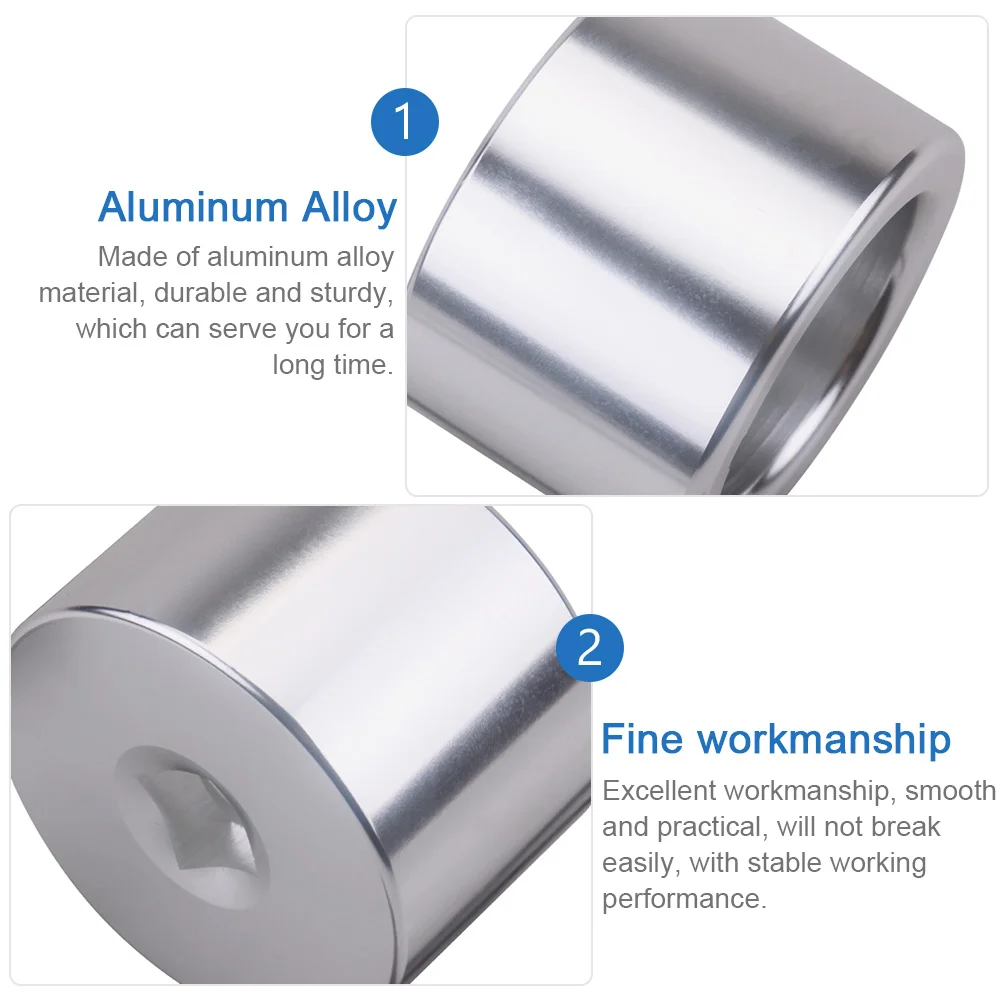 1

Aluminum Alloy

Made of aluminum alloy material, durable and sturdy, which can serve you for a long time.

2

Fine workmanship

Excellent workmanship, smooth and practical, will not break easily, with stable working performance.