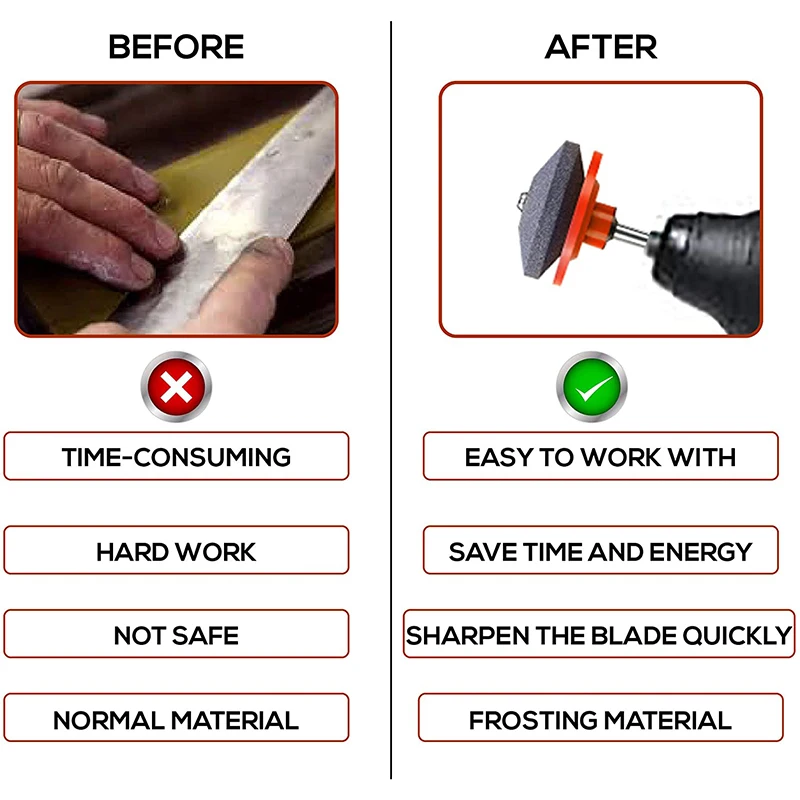 BEFORE

TIME-CONSUMING

HARD WORK

NOT SAFE

NORMAL MATERIAL

AFTER

EASY TO WORK WITH

SAVE TIME AND ENERGY

SHARPEN THE BLADE QUICKLY

FROSTING MATERIAL