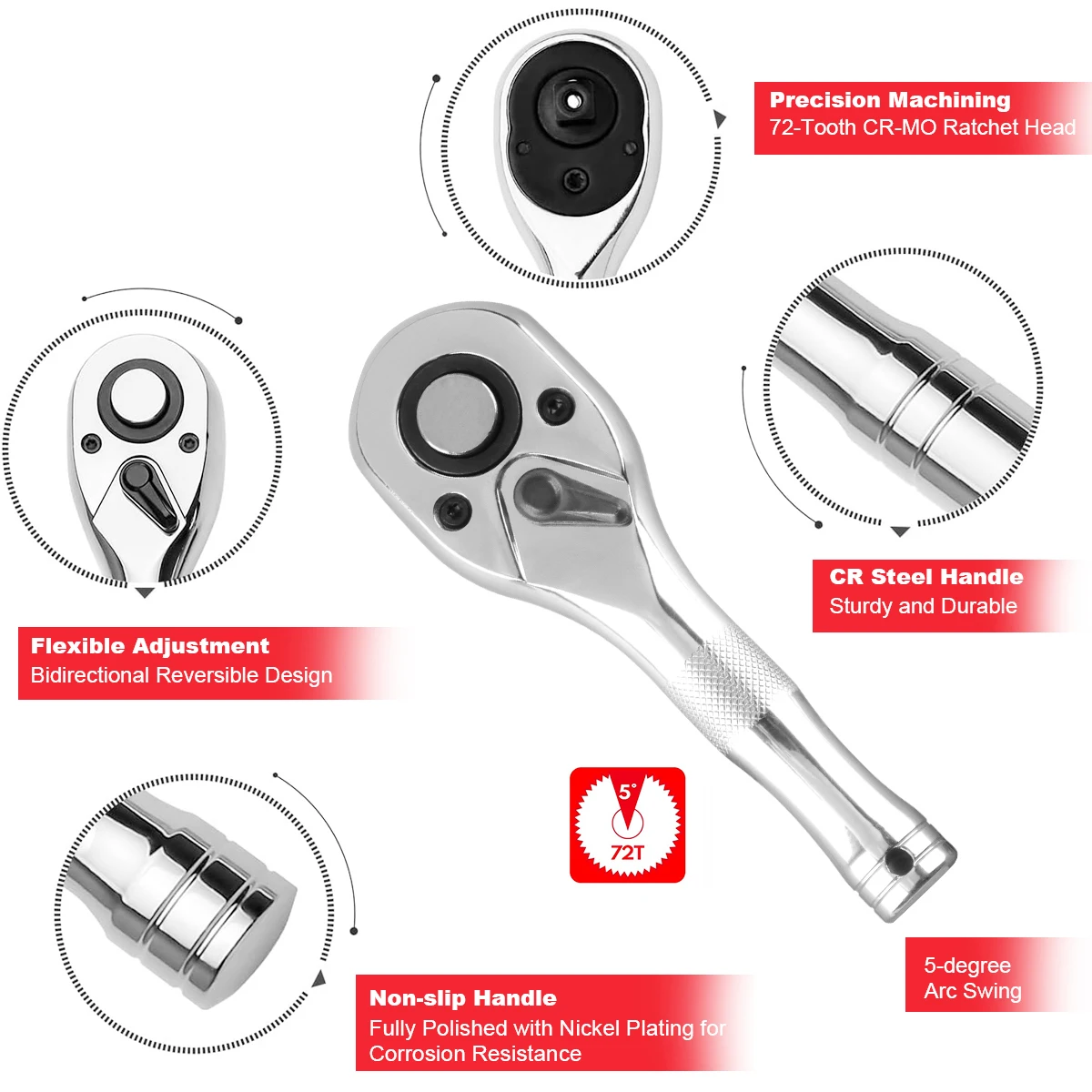 Precision Machining
72-Tooth CR-MO Ratchet Head

CR Steel Handle
Sturdy and Durable

Flexible Adjustment
Bidirectional Reversible Design

5°
72T

5-degree
Arc Swing

Non-slip Handle
Fully Polished with Nickel Plating for Corrosion Resistance