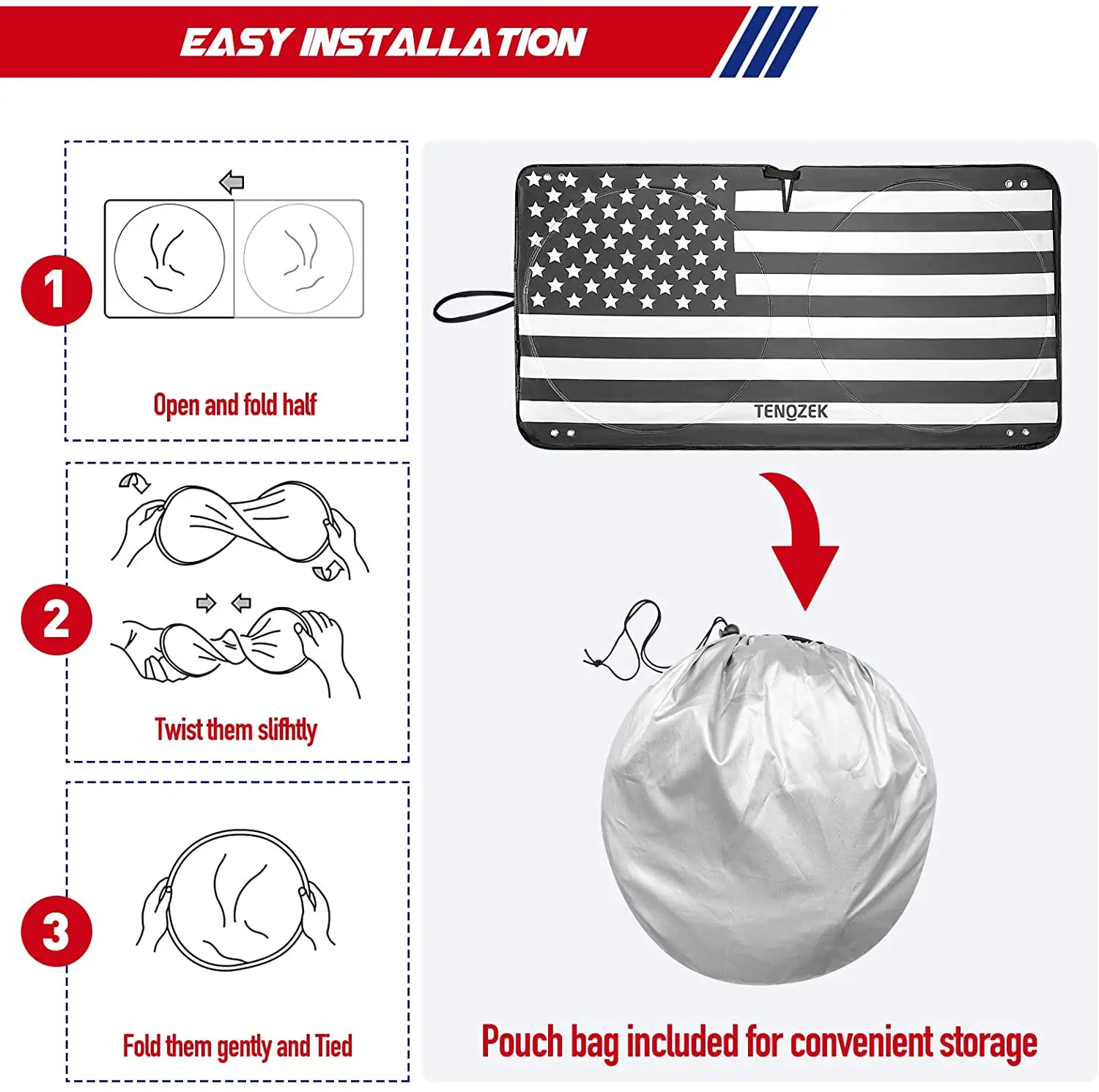 EASY INSTALLATION

1

Open and fold half

2

Twist them slifhtly

3

Fold them gently and Tied

TENOZEK

Pouch bag included for convenient storage