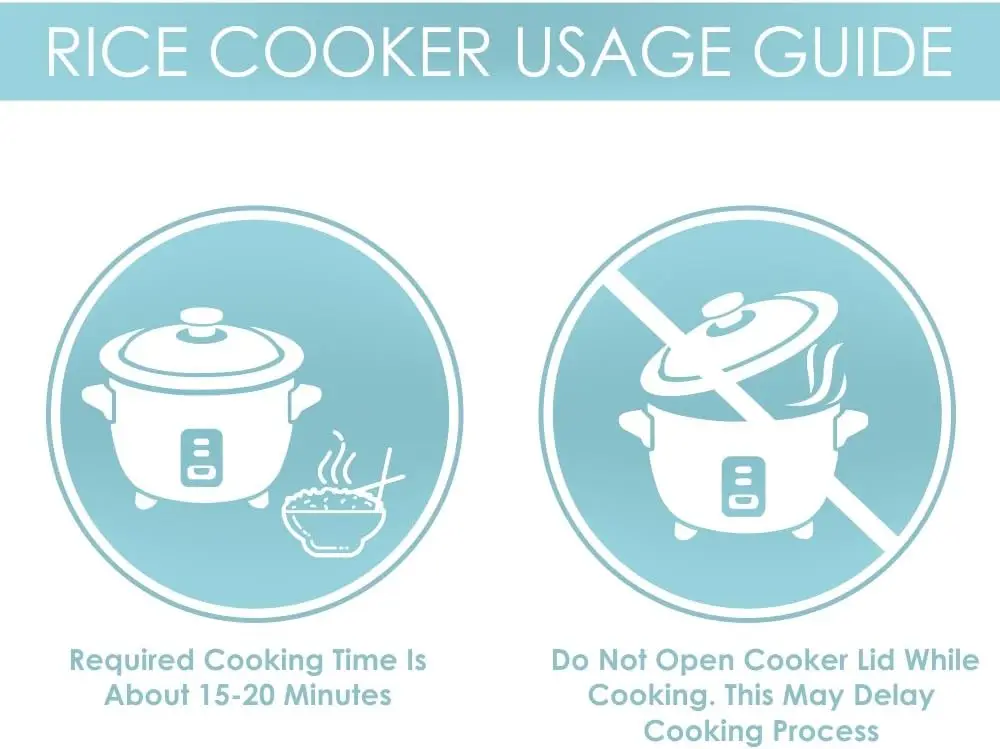 RICE COOKER USAGE GUIDE

Required Cooking Time Is About 15-20 Minutes

Do Not Open Cooker Lid While Cooking. This May Delay Cooking Process