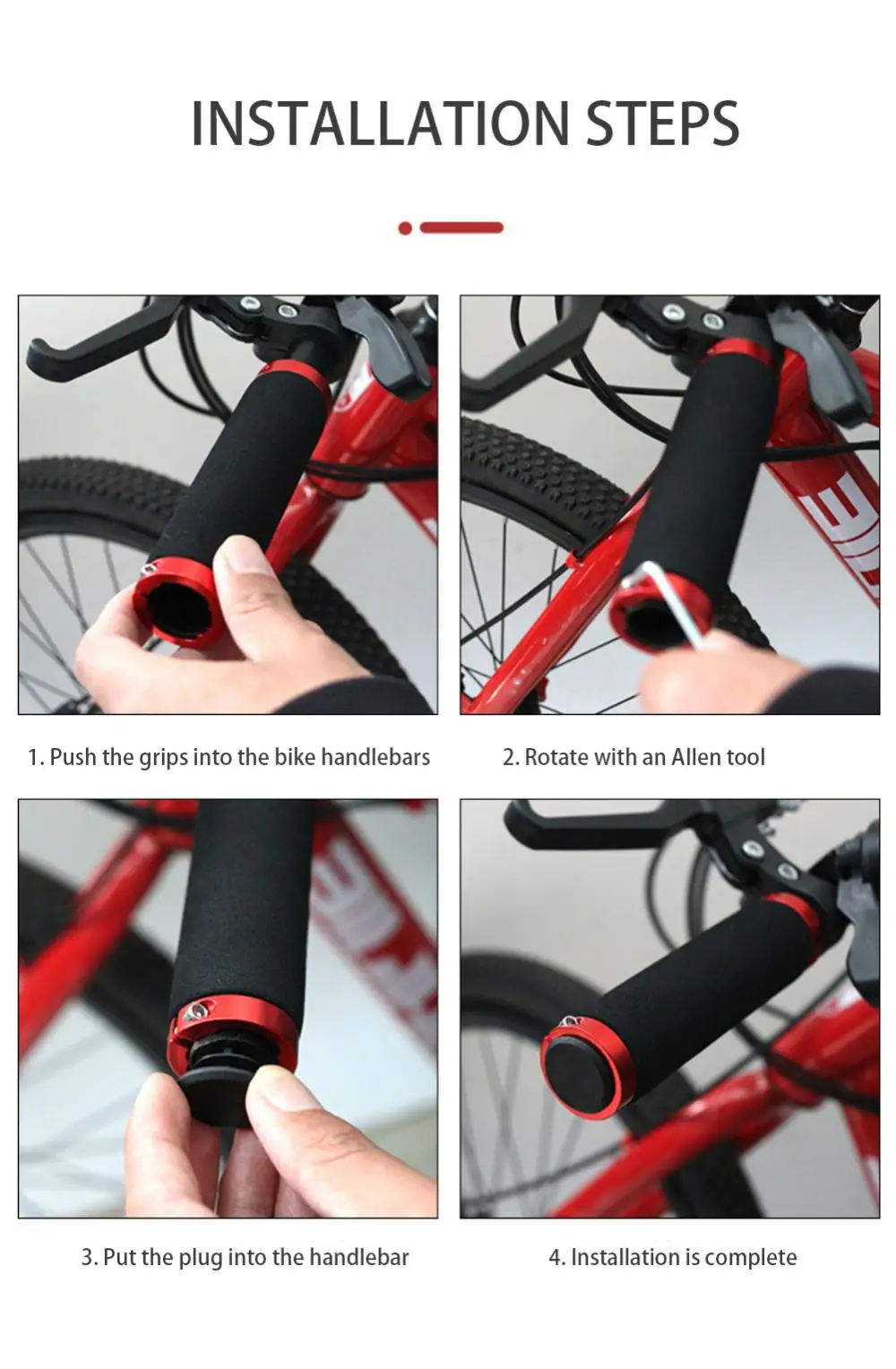 INSTALLATION STEPS

1. Push the grips into the bike handlebars

2. Rotate with an Allen tool

3. Put the plug into the handlebar

4. Installation is complete