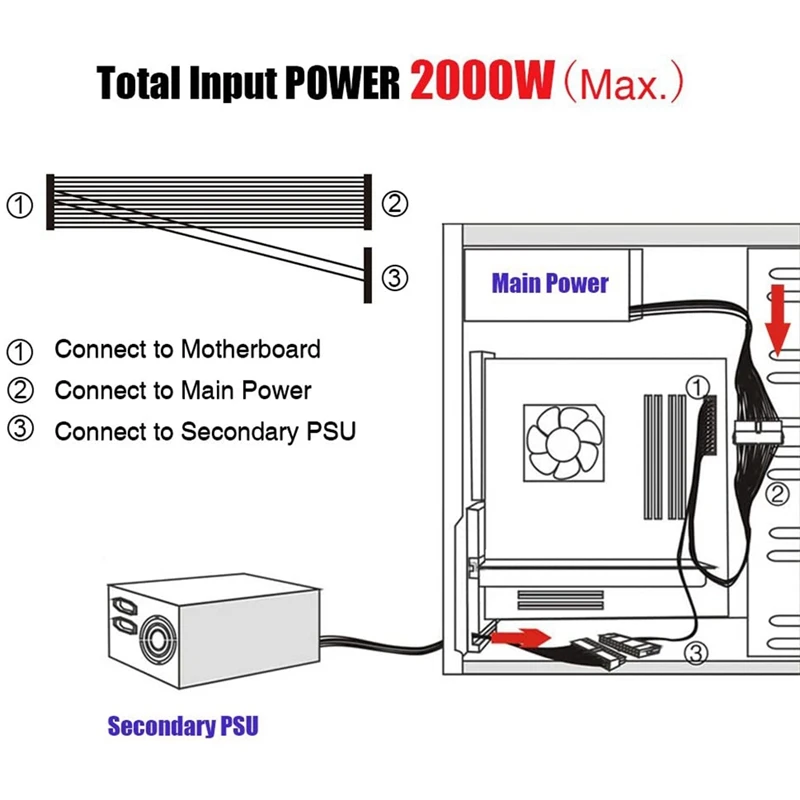 Total Input POWER 2000W（Max.）

① ②

③

① Connect to Motherboard
② Connect to Main Power
③ Connect to Secondary PSU

Main Power

①

②

③

Secondary PSU