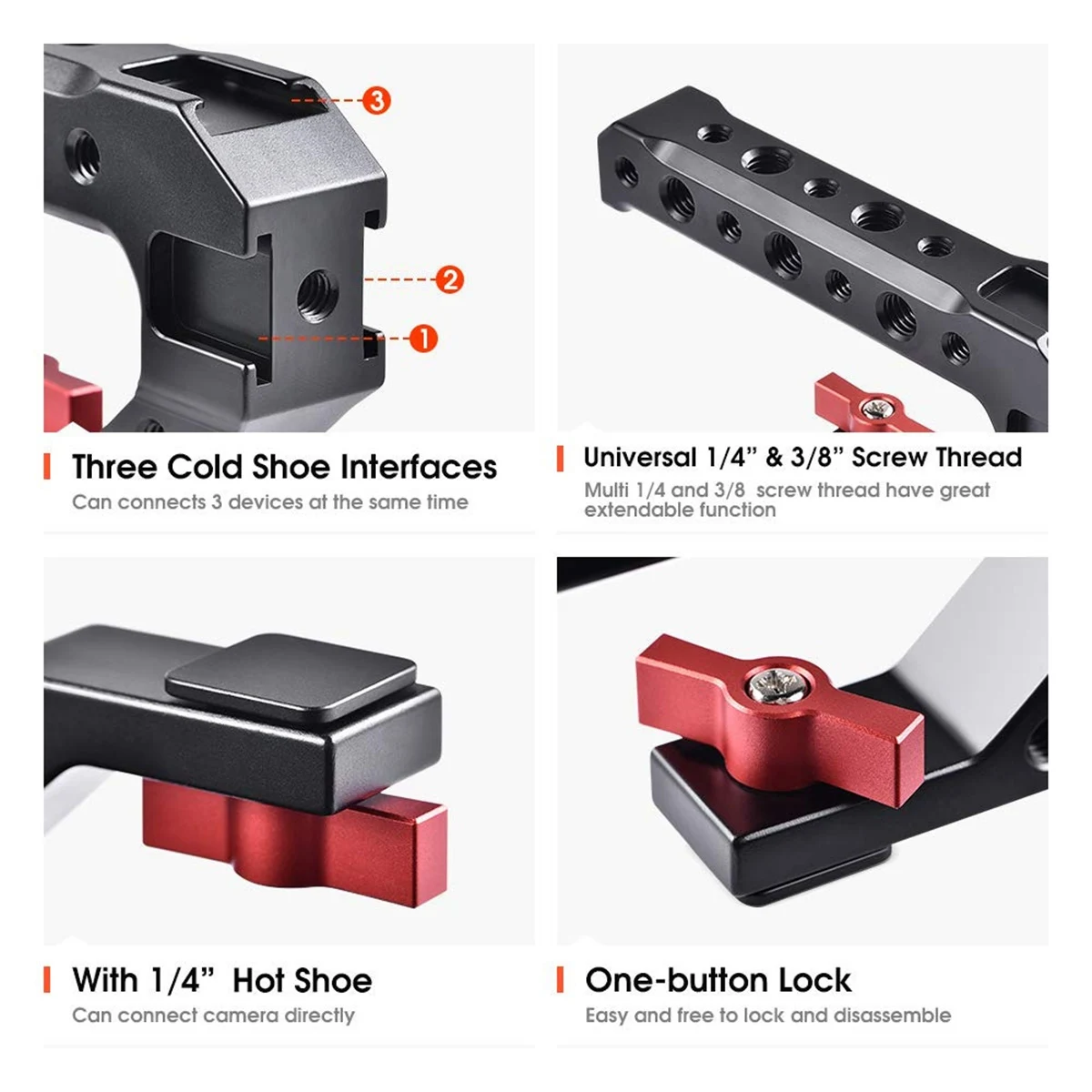 3

2

1

Three Cold Shoe Interfaces
Can connects 3 devices at the same time

Universal 1/4” & 3/8” Screw Thread
Multi 1/4 and 3/8 screw thread have great extendable function

With 1/4” Hot Shoe
Can connect camera directly

One-button Lock
Easy and free to lock and disassemble