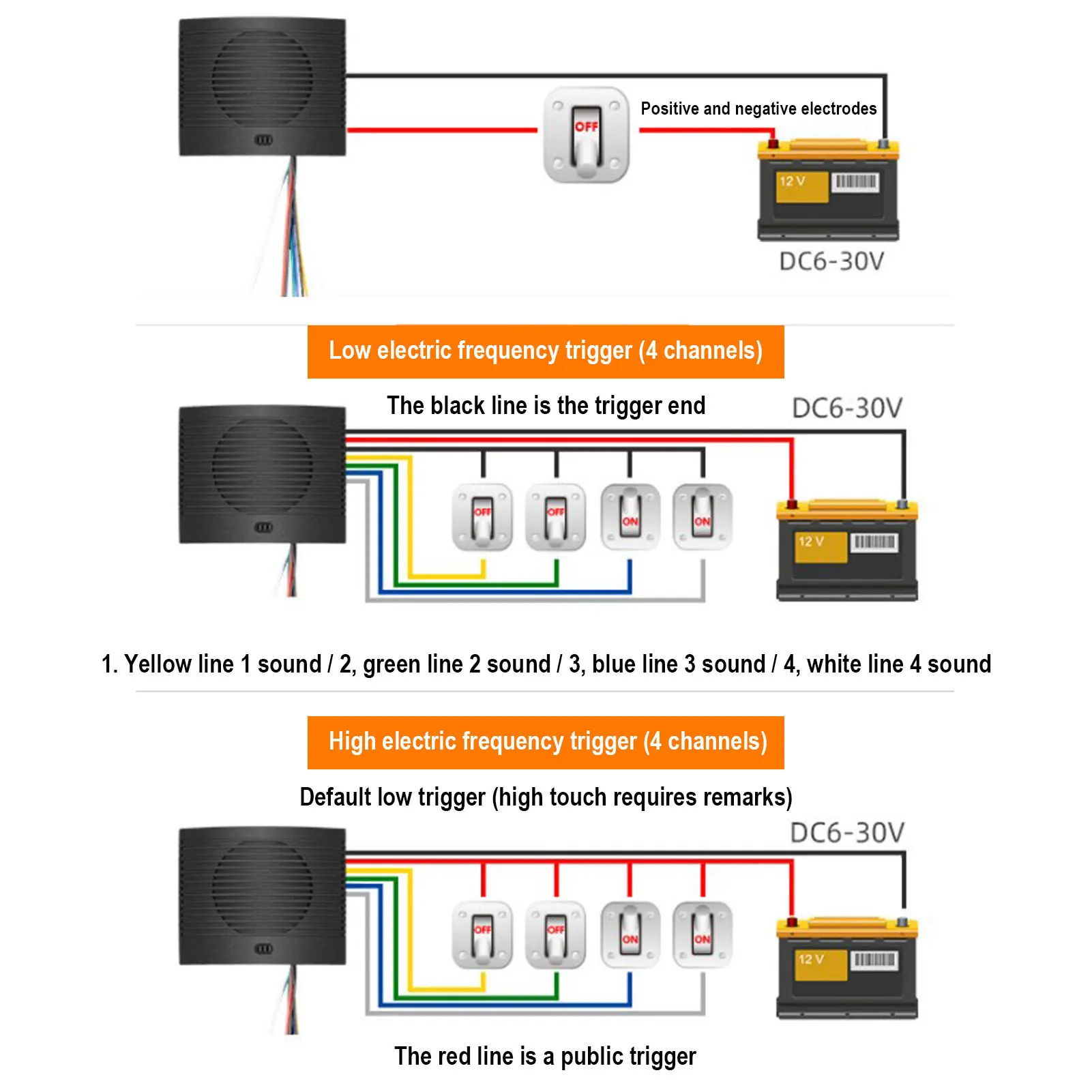 OFF

Positive and negative electrodes

12 V

DC6-30V

Low electric frequency trigger (4 channels)

The black line is the trigger end

DC6-30V

OFF OFF ON ON

12 V

1. Yellow line 1 sound / 2, green line 2 sound / 3, blue line 3 sound / 4, white line 4 sound

High electric frequency trigger (4 channels)

Default low trigger (high touch requires remarks)

DC6-30V

OFF OFF ON ON

12 V

The red line is a public trigger