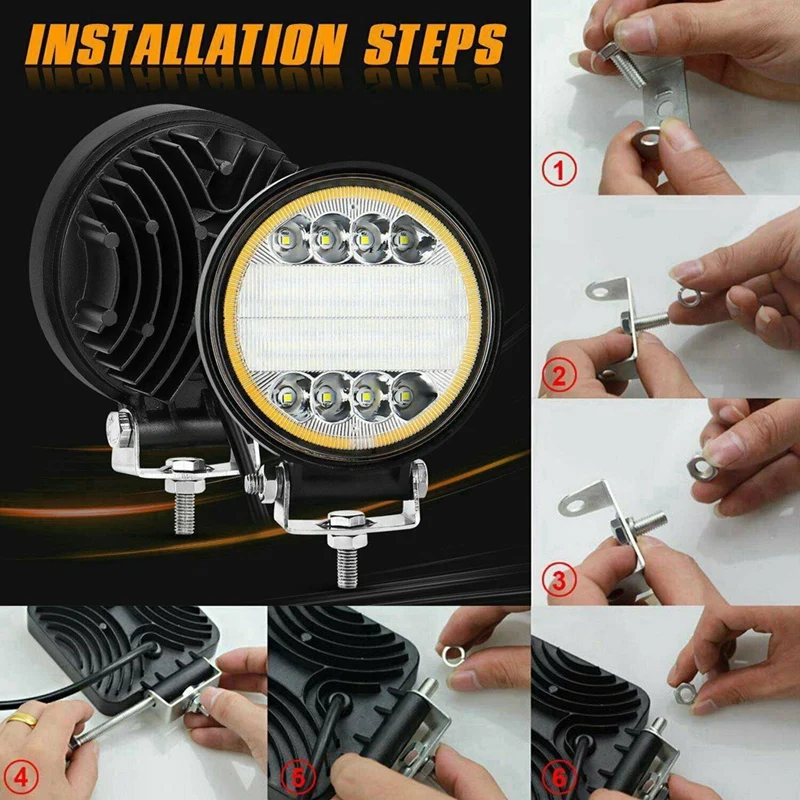 INSTALLATION STEPS

1

2

3

4

5

6