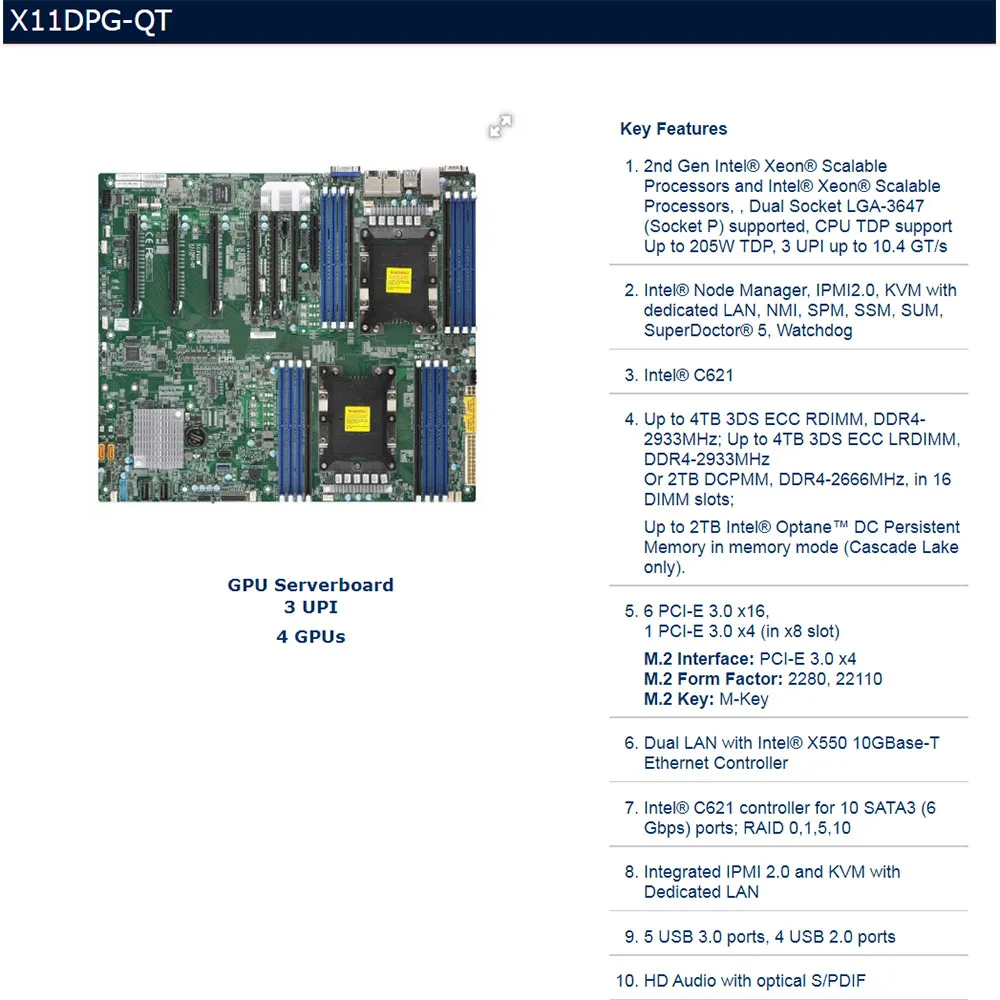 X11DPG-QT

GPU Serverboard
3 UPI
4 GPUs

Key Features

1. 2nd Gen Intel® Xeon® Scalable Processors and Intel® Xeon® Scalable Processors, , Dual Socket LGA-3647 (Socket P) supported, CPU TDP support Up to 205W TDP, 3 UPI up to 10.4 GT/s

2. Intel® Node Manager, IPMI2.0, KVM with dedicated LAN, NMI, SPM, SSM, SUM, SuperDoctor® 5, Watchdog

3. Intel® C621

4. Up to 4TB 3DS ECC RDIMM, DDR4-2933MHz; Up to 4TB 3DS ECC LRDIMM, DDR4-2933MHz
Or 2TB DCPMM, DDR4-2666MHz, in 16 DIMM slots;

Up to 2TB Intel® Optane™ DC Persistent Memory in memory mode (Cascade Lake only).

5. 6 PCI-E 3.0 x16,
1 PCI-E 3.0 x4 (in x8 slot)

M.2 Interface: PCI-E 3.0 x4
M.2 Form Factor: 2280, 22110
M.2 Key: M-Key

6. Dual LAN with Intel® X550 10GBase-T Ethernet Controller

7. Intel® C621 controller for 10 SATA3 (6 Gbps) ports; RAID 0,1,5,10

8. Integrated IPMI 2.0 and KVM with Dedicated LAN

9. 5 USB 3.0 ports, 4 USB 2.0 ports

10. HD Audio with optical S/PDIF