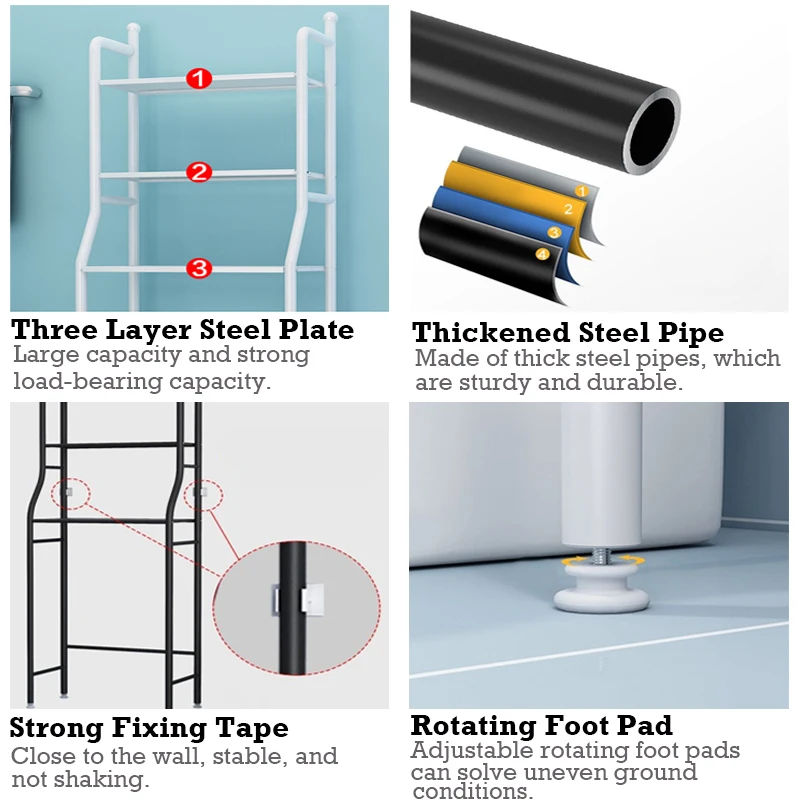 1
2
3

Three Layer Steel Plate
Large capacity and strong load-bearing capacity.

1
2
3
4

Thickened Steel Pipe
Made of thick steel pipes, which are sturdy and durable.

Strong Fixing Tape
Close to the wall, stable, and not shaking.

Rotating Foot Pad
Adjustable rotating foot pads can solve uneven ground conditions.