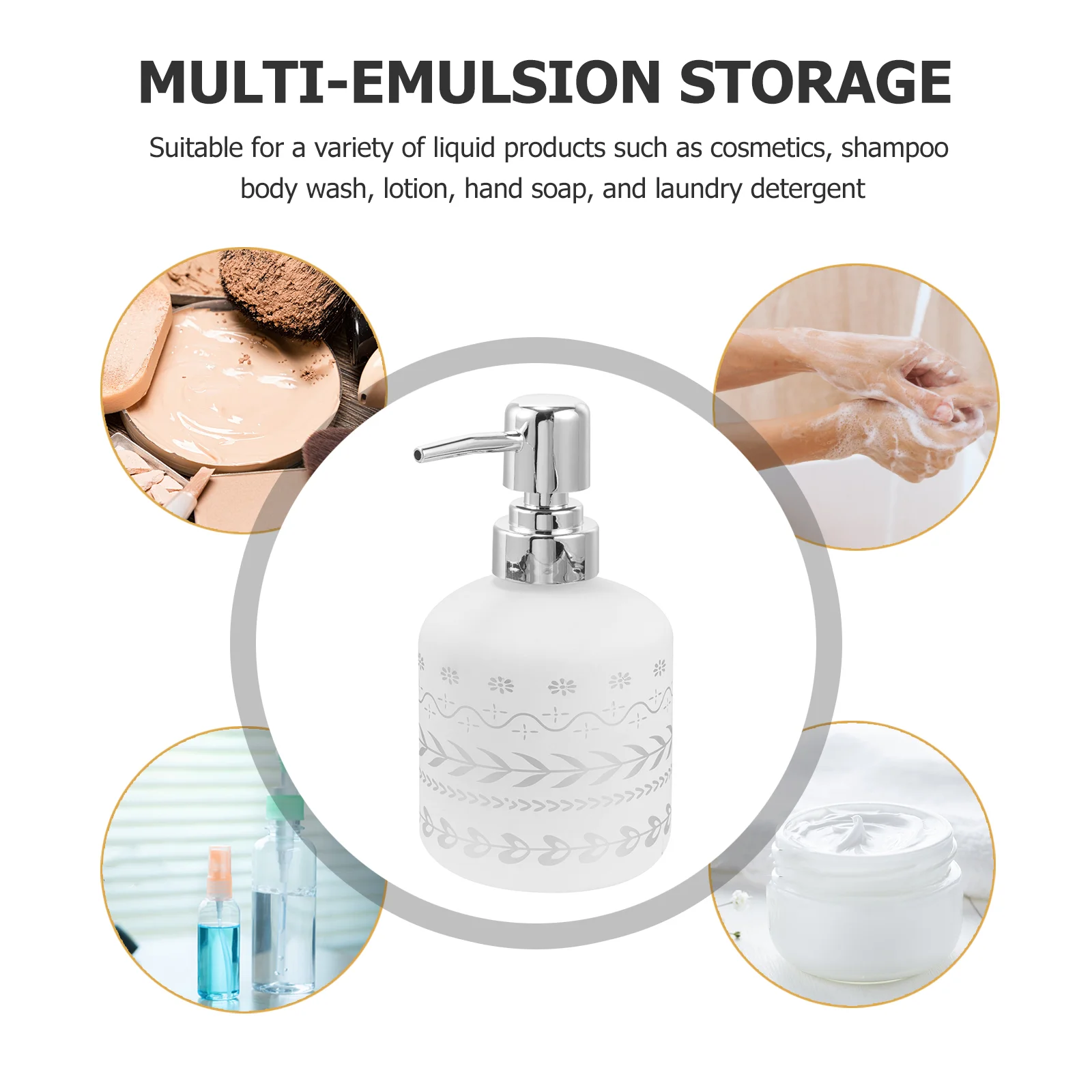 MULTI-EMULSION STORAGE

Suitable for a variety of liquid products such as cosmetics, shampoo body wash, lotion, hand soap, and laundry detergent