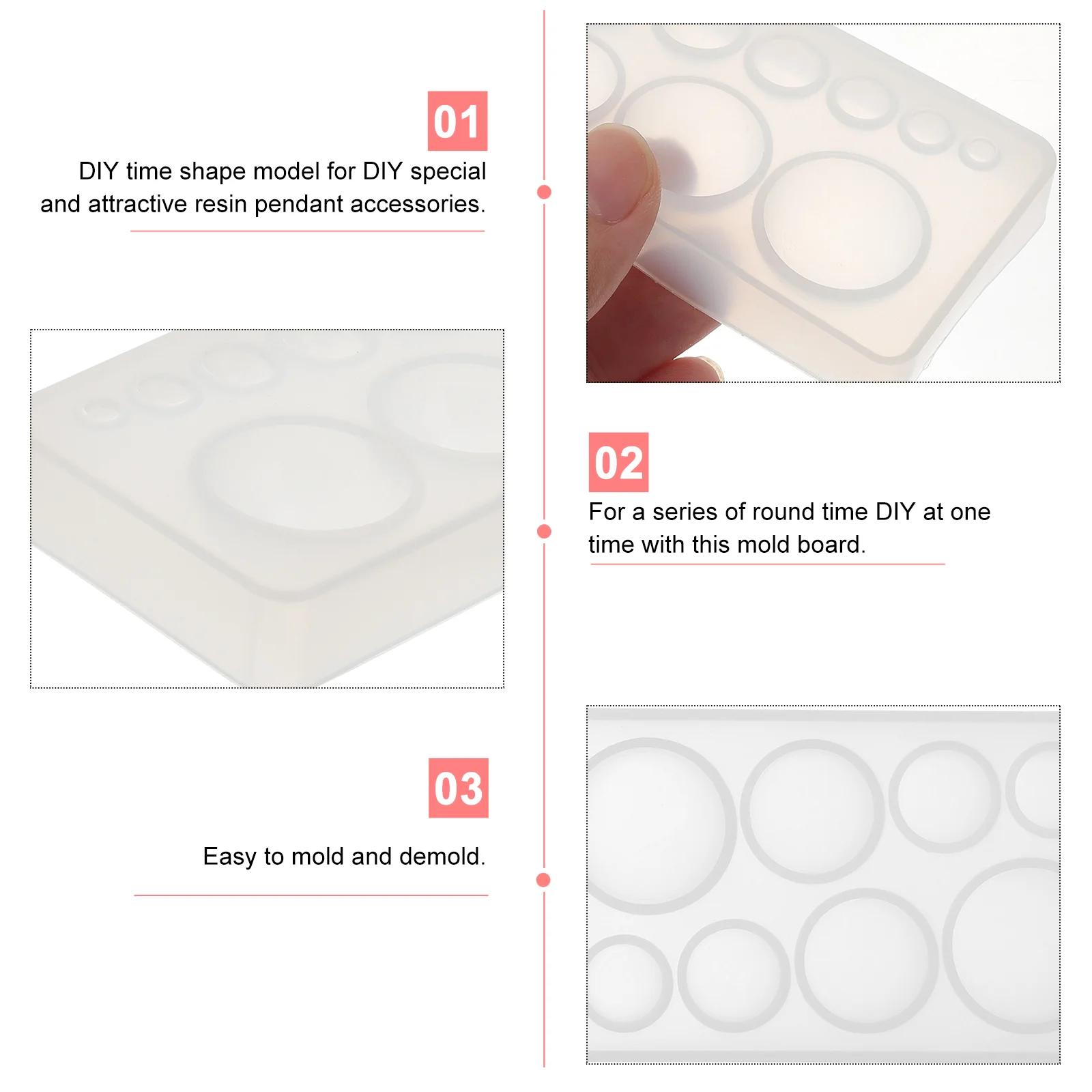 01
DIY time shape model for DIY special and attractive resin pendant accessories.

02
For a series of round time DIY at one time with this mold board.

03
Easy to mold and demold.