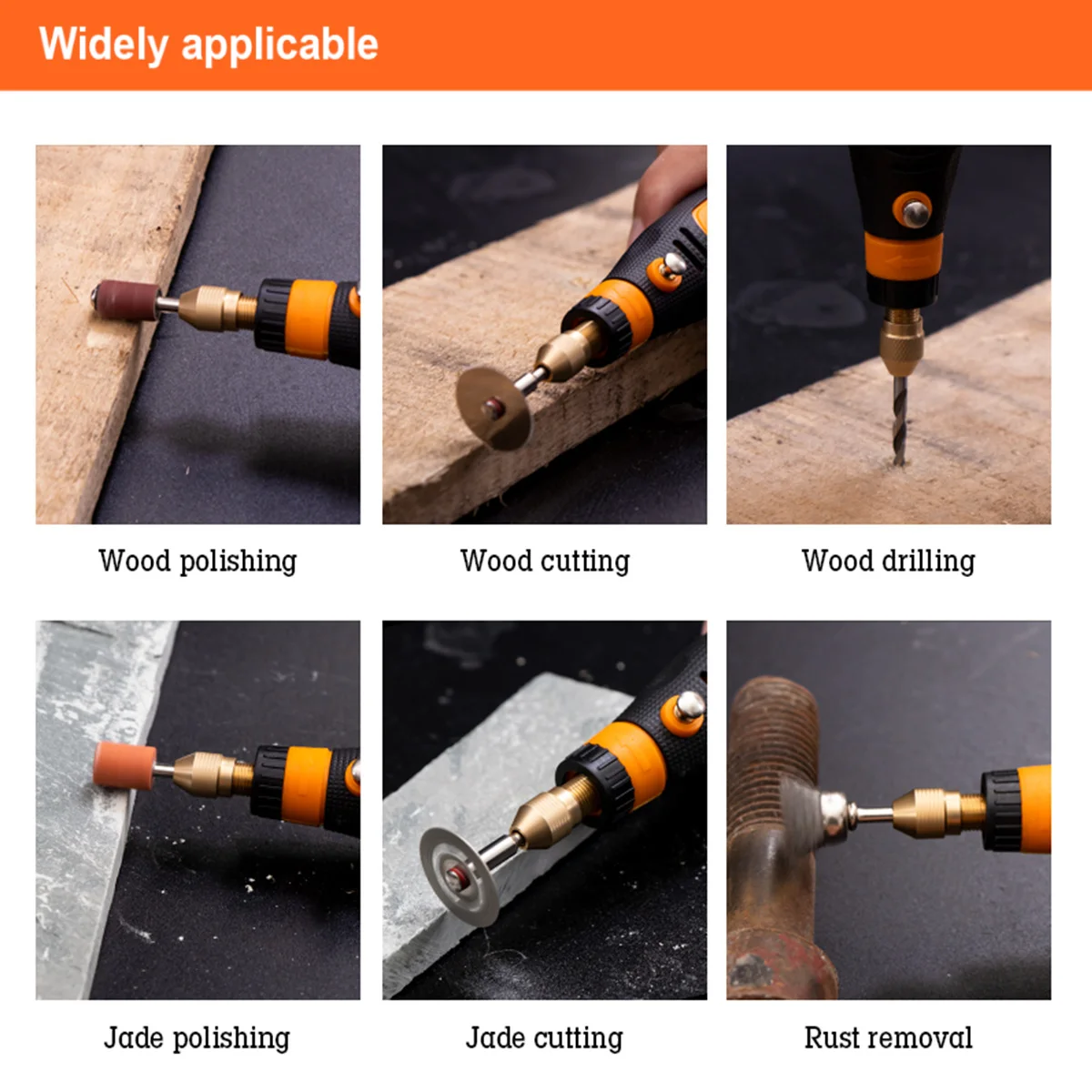 Widely applicable

Wood polishing

Wood cutting

Wood drilling

Jade polishing

Jade cutting

Rust removal