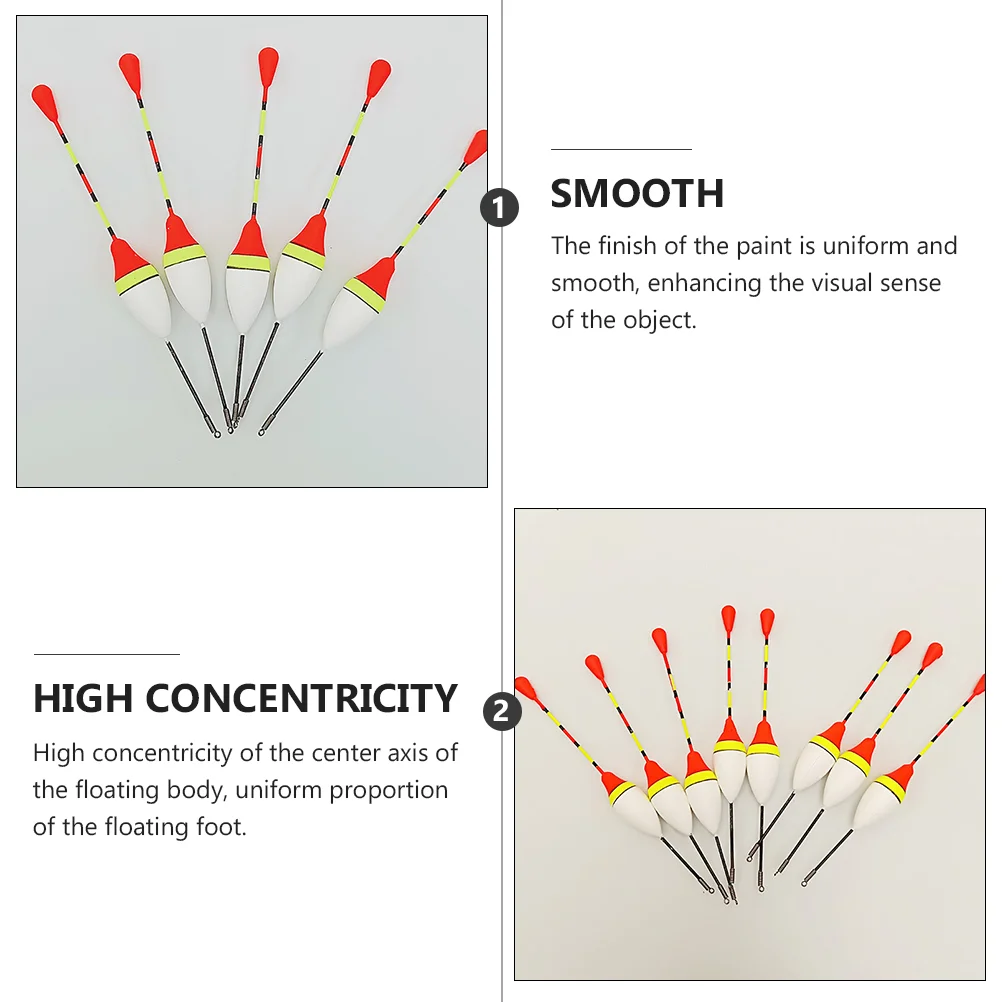 1

SMOOTH

The finish of the paint is uniform and smooth, enhancing the visual sense of the object.

HIGH CONCENTRICITY

2

High concentricity of the center axis of the floating body, uniform proportion of the floating foot.