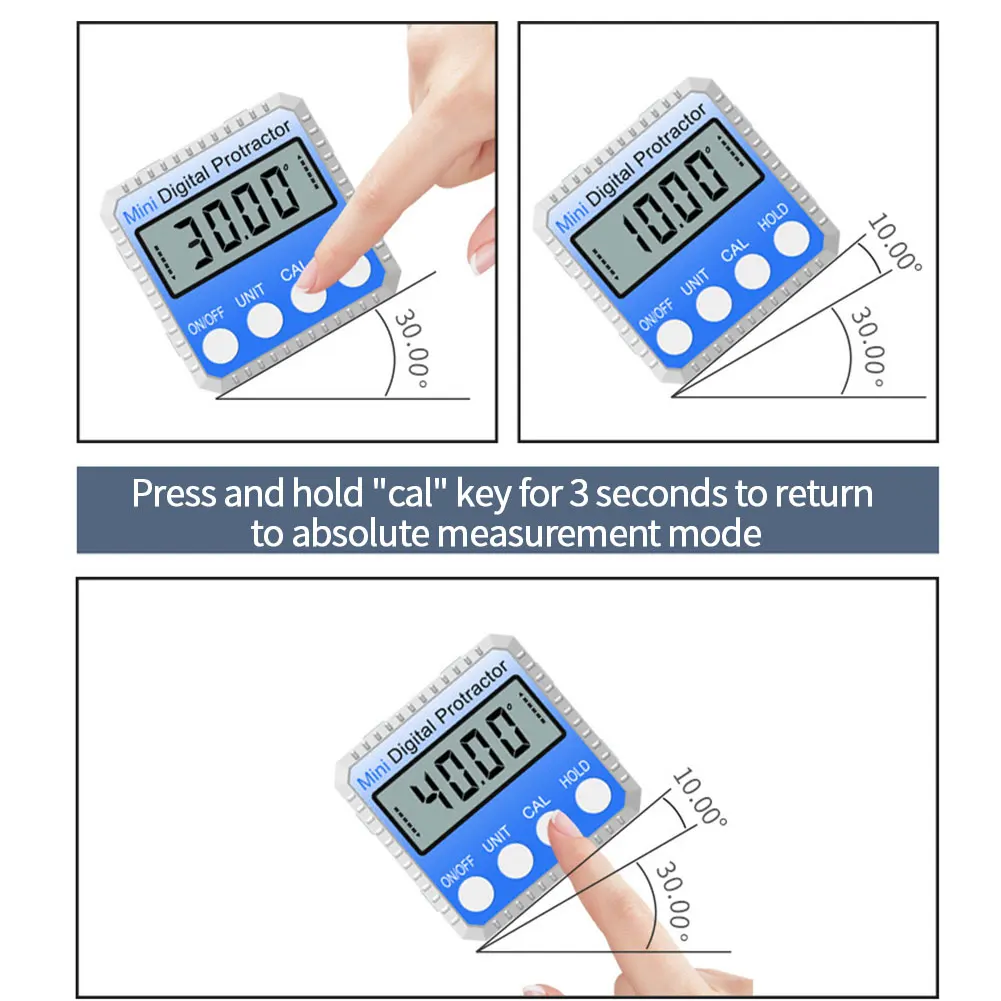 Mini Digital Protractor

30.00°

ON/OFF UNIT CAL

30.00°

Mini Digital Protractor

10.00°

ON/OFF UNIT CAL HOLD

10.00°

30.00°

Press and hold "cal" key for 3 seconds to return to absolute measurement mode

Mini Digital Protractor

40.00°

ON/OFF UNIT CAL HOLD

10.00°

30.00°