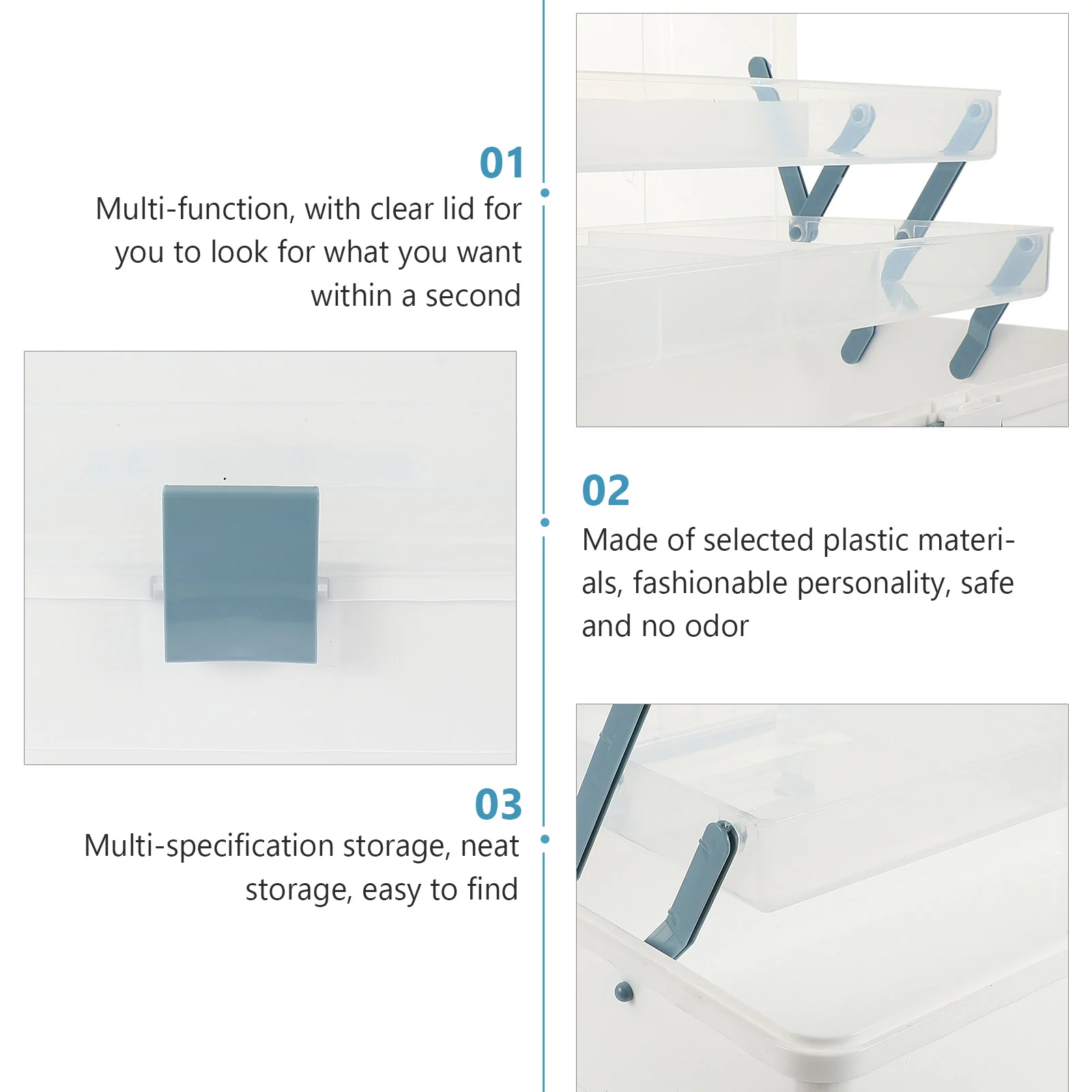 01
Multi-function, with clear lid for you to look for what you want within a second

02
Made of selected plastic materials, fashionable personality, safe and no odor

03
Multi-specification storage, neat storage, easy to find