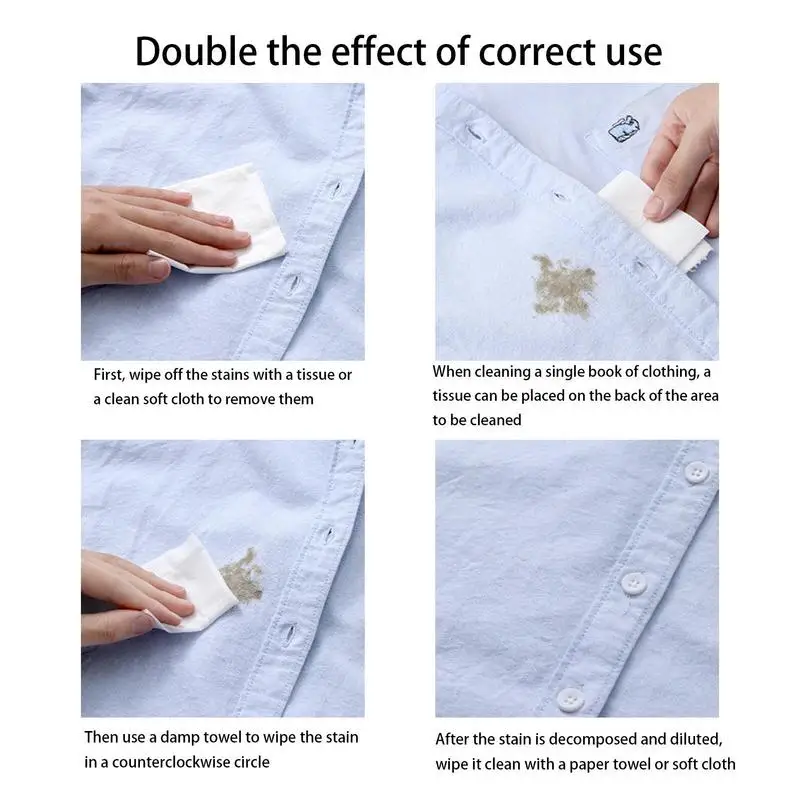 Double the effect of correct use

First, wipe off the stains with a tissue or a clean soft cloth to remove them

When cleaning a single book of clothing, a tissue can be placed on the back of the area to be cleaned

Then use a damp towel to wipe the stain in a counterclockwise circle

After the stain is decomposed and diluted, wipe it clean with a paper towel or soft cloth