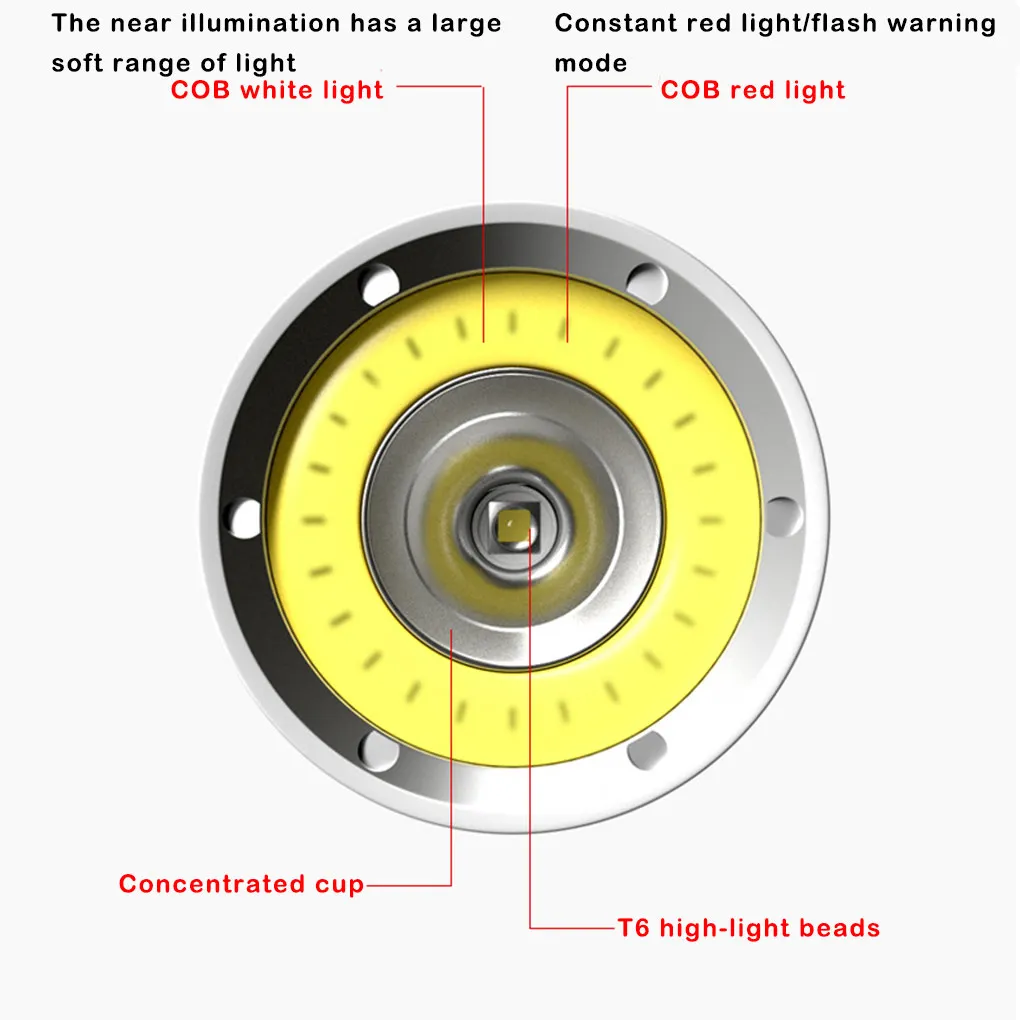 The near illumination has a large soft range of light

COB white light

Constant red light/flash warning mode

COB red light

Concentrated cup

T6 high-light beads