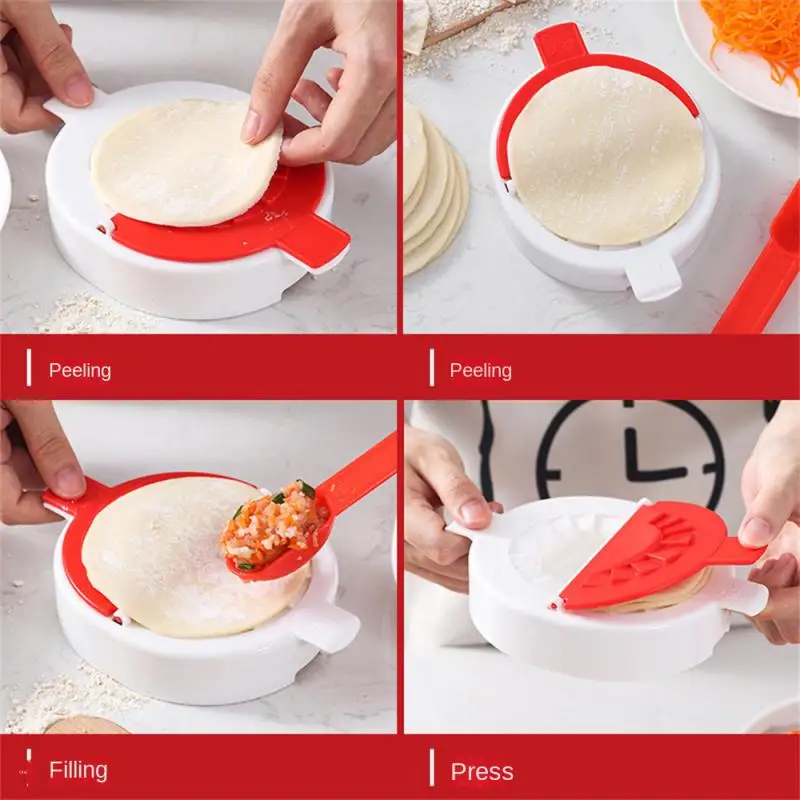 Peeling

Peeling

Filling

Press